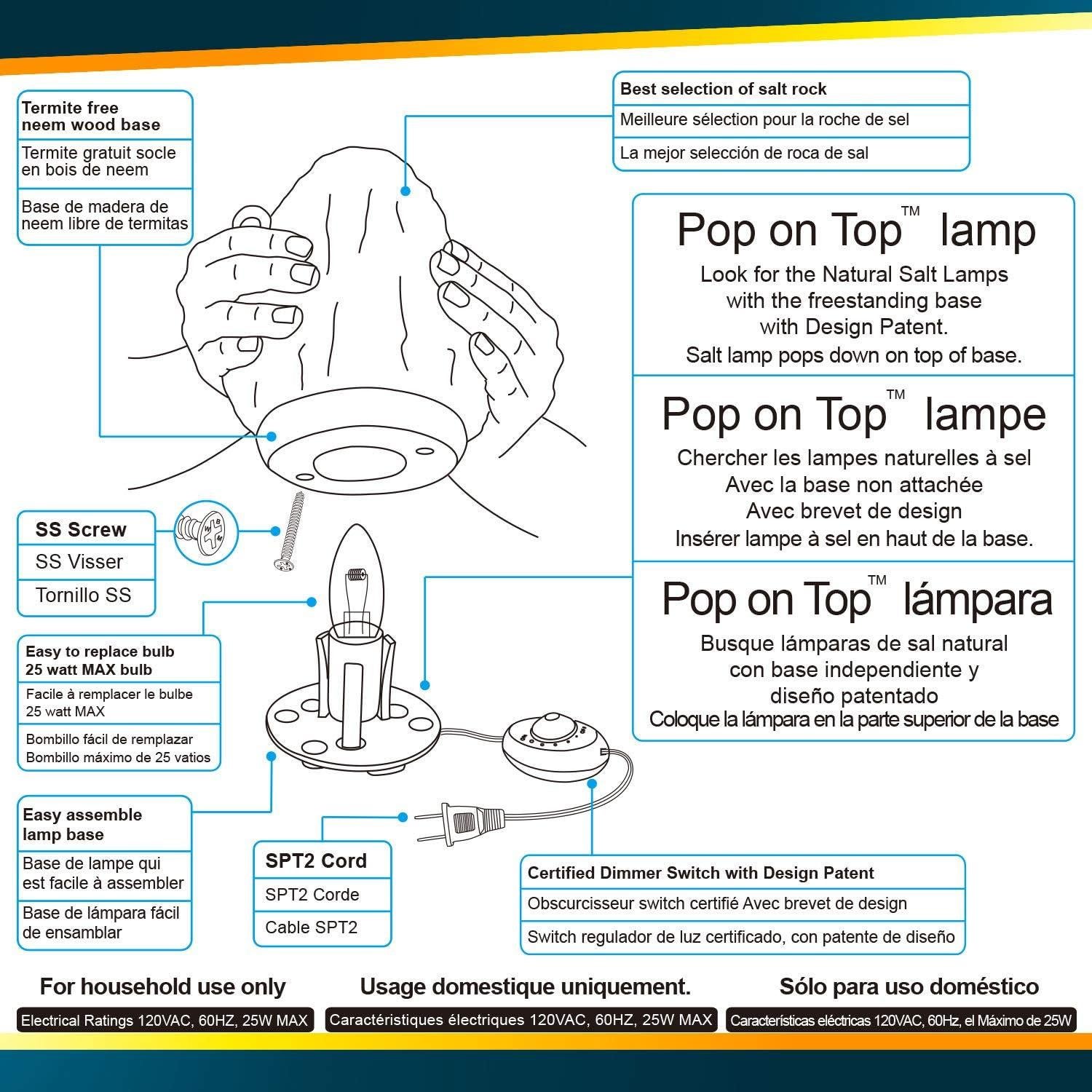 Termite free neem wood base

Termite gratuit socle en bois de neem

Base de madera de neem libre de termitas

Best selection of salt rock

Meilleure sélection pour la roche de sel

La mejor selección de roca de sal

Pop on Top™ lamp

Look for the Natural Salt Lamps with the freestanding base with Design Patent.

Salt lamp pops down on top of base.

Pop on Top™ lampe

Chercher les lampes naturelles à sel Avec la base non attachée Avec brevet de design

Insérer lampe à sel en haut de la base.

Pop on Top™ lámpara

Busque lámparas de sal natural con base independiente y diseño patentado

Coloque la lámpara en la parte superior de la base

SS Screw

SS Visser

Tornillo SS

Easy to replace bulb 25 watt MAX bulb

Facile à remplacer le bulbe 25 watt MAX

Bombillo fácil de remplazar Bombillo máximo de 25 vatios

Easy assemble lamp base

Base de lampe qui est facile à assembler

Base de lámpara fácil de ensamblar

SPT2 Cord

SPT2 Corde

Cable SPT2

Certified Dimmer Switch with Design Patent

Obscurcisseur switch certifié Avec brevet de design

Switch regulador de luz certificado, con patente de diseño

For household use only

Electrical Ratings 120VAC, 60HZ, 25W MAX

Usage domestique uniquement.

Caractéristiques électriques 120VAC, 60HZ, 25W MAX

Sólo para uso doméstico

Características eléctricas 120VAC, 60Hz, el Máximo de 25W