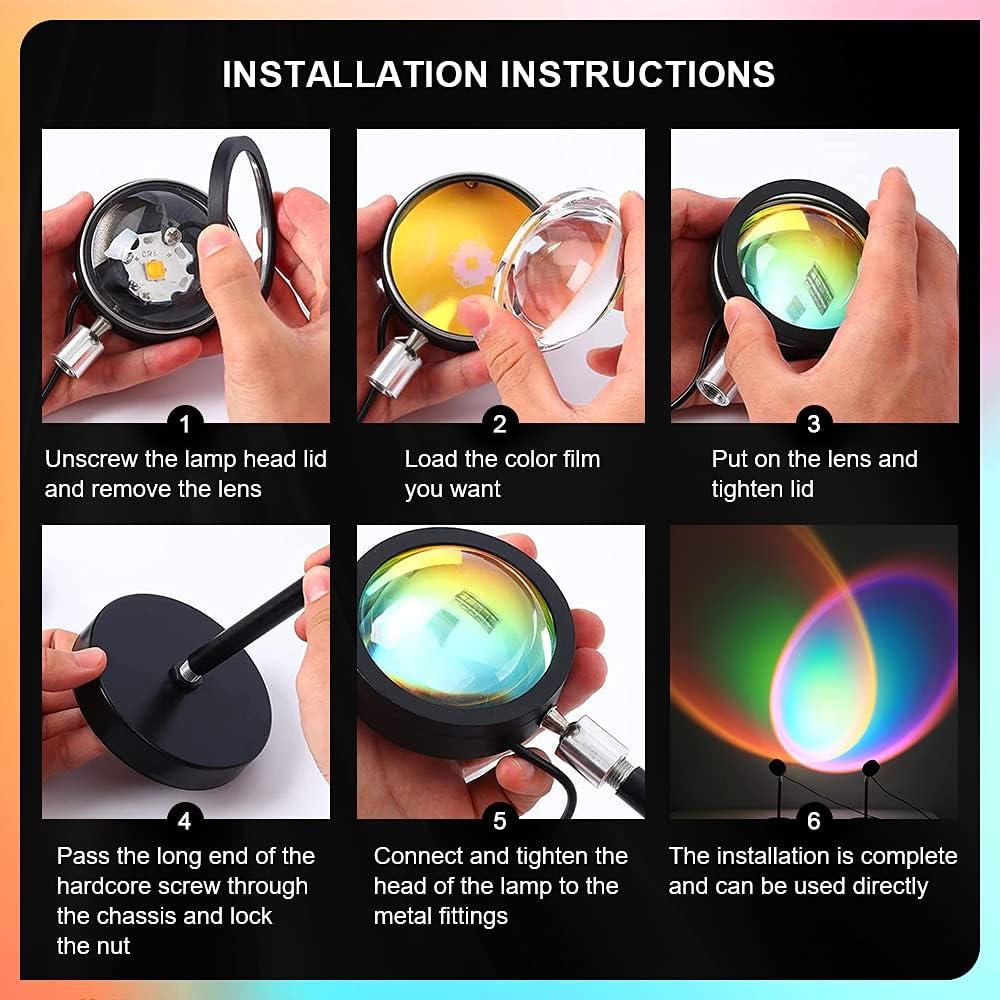 INSTALLATION INSTRUCTIONS

1
Unscrew the lamp head lid and remove the lens

2
Load the color film you want

3
Put on the lens and tighten lid

4
Pass the long end of the hardcore screw through the chassis and lock the nut

5
Connect and tighten the head of the lamp to the metal fittings

6
The installation is complete and can be used directly