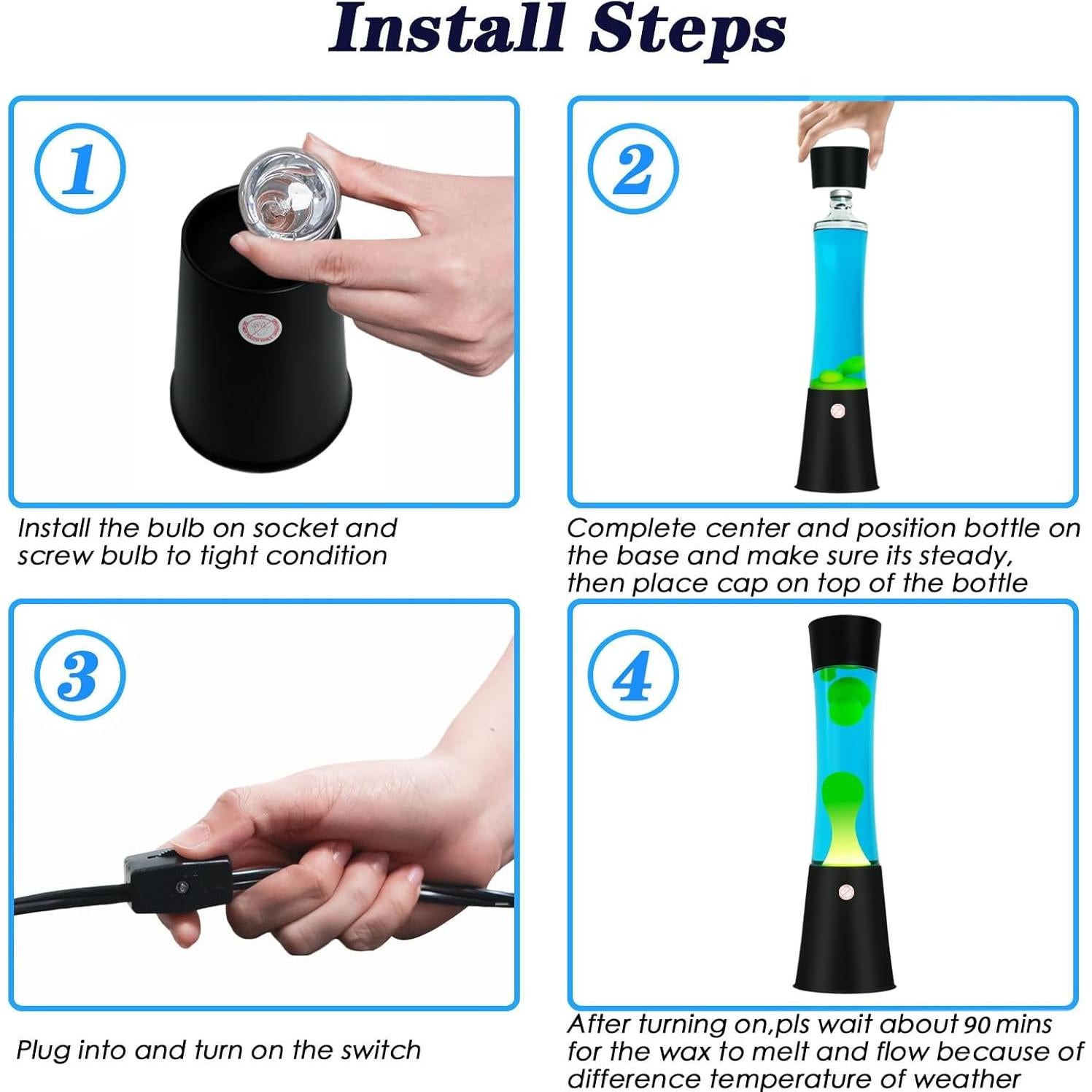 Install Steps

1

Install the bulb on socket and screw bulb to tight condition

2

Complete center and position bottle on the base and make sure its steady, then place cap on top of the bottle

3

Plug into and turn on the switch

4

After turning on,pls wait about 90 mins for the wax to melt and flow because of difference temperature of weather