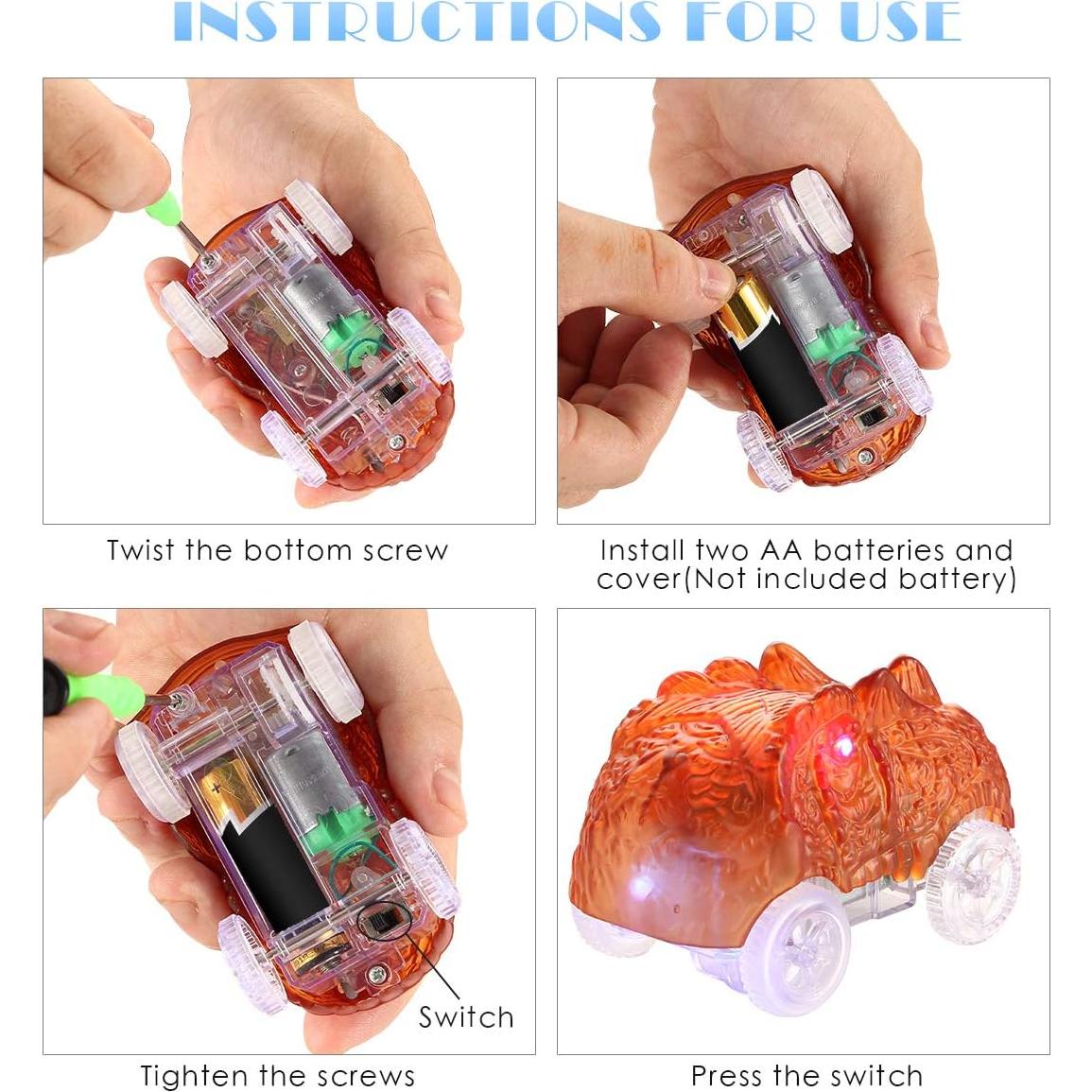 INSTRUCTIONS FOR USE

Twist the bottom screw

Install two AA batteries and cover(Not included battery)

Switch

Tighten the screws

Press the switch