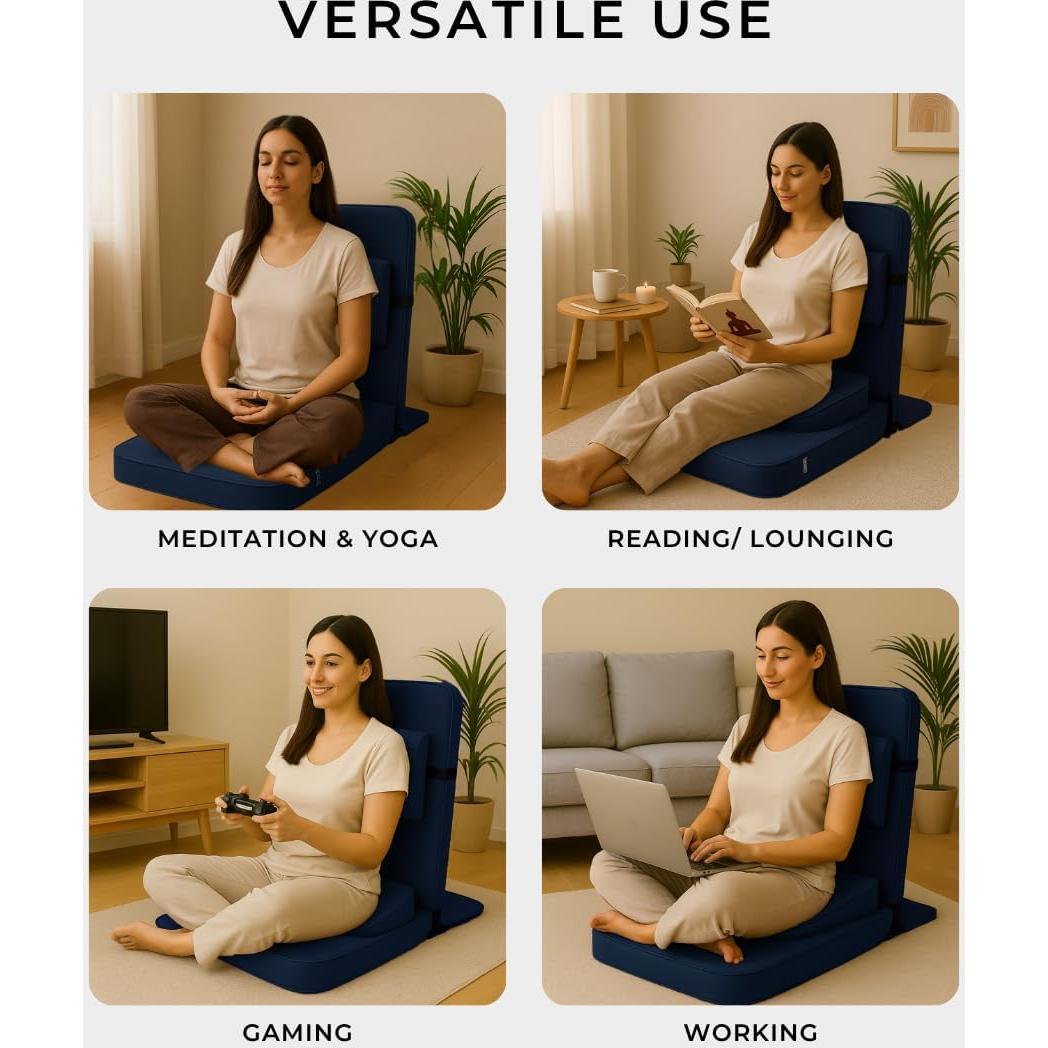 VERSATILE USE

MEDITATION & YOGA

READING/ LOUNGING

GAMING

WORKING