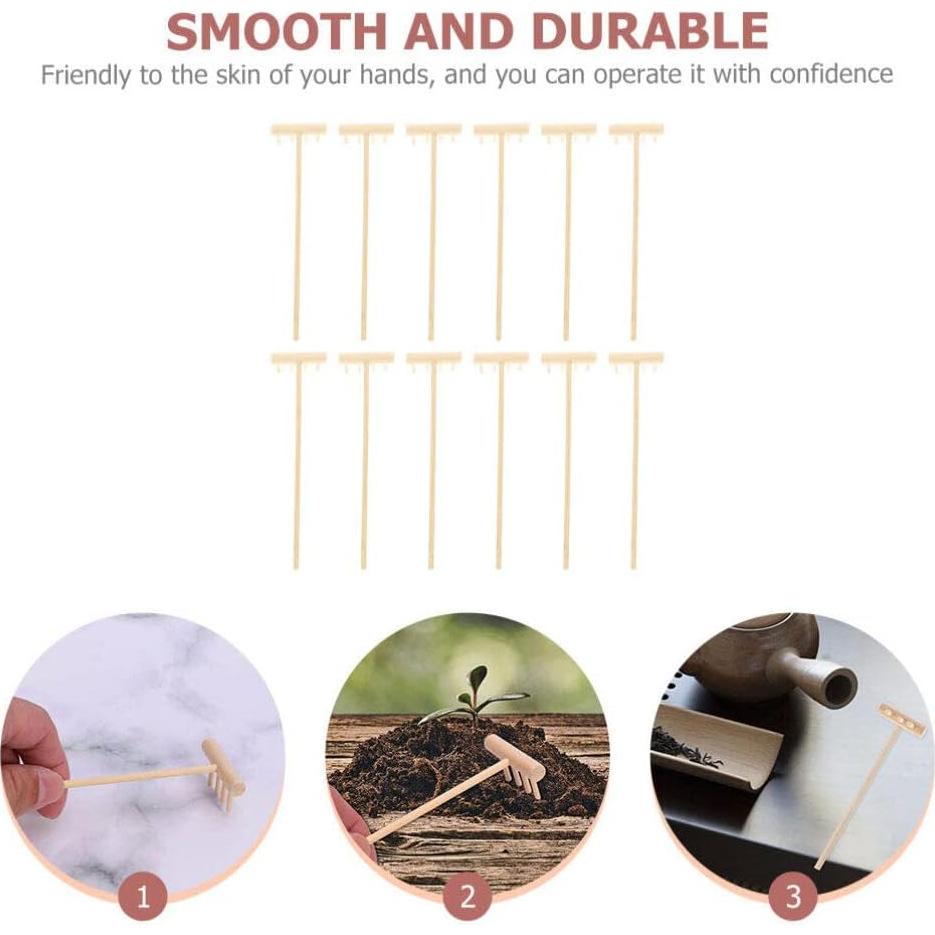 SMOOTH AND DURABLE
Friendly to the skin of your hands, and you can operate it with confidence

1

2

3