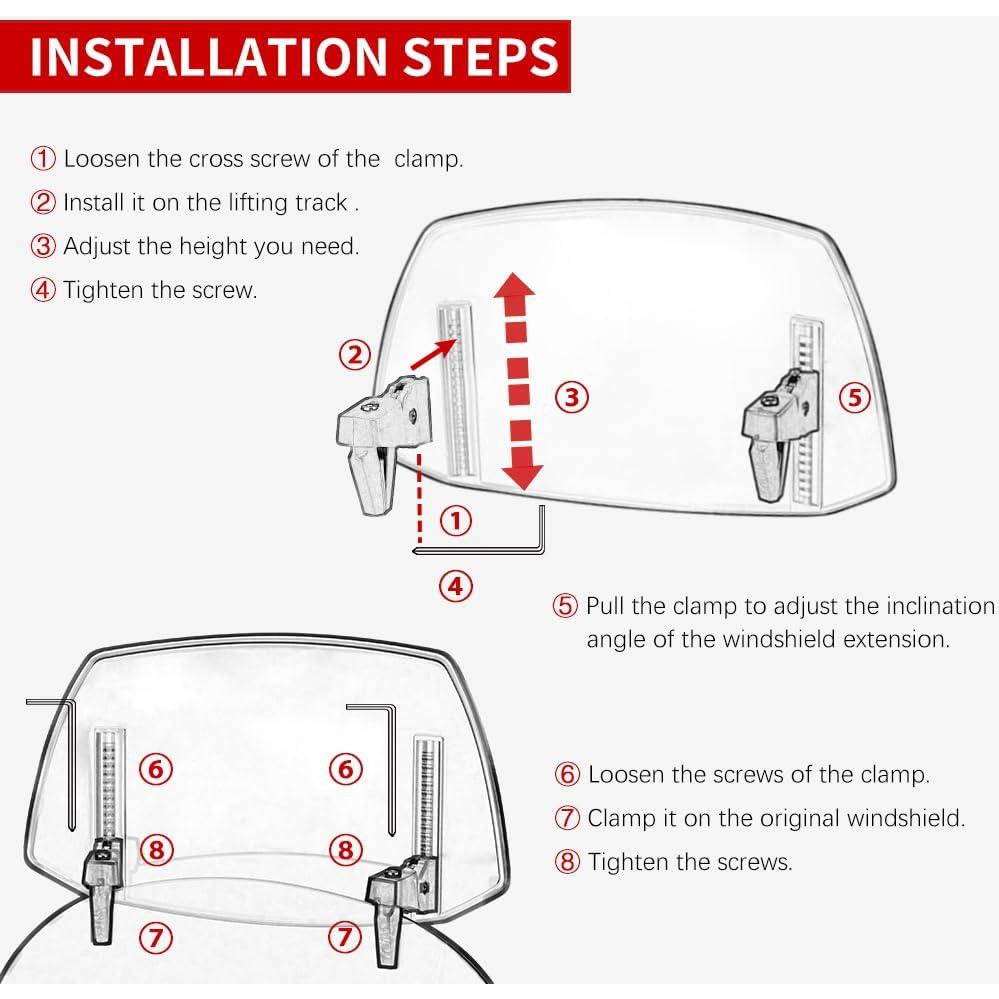 INSTALLATION STEPS

① Loosen the cross screw of the clamp.
② Install it on the lifting track .
③ Adjust the height you need.
④ Tighten the screw.

②
③
⑤
①
④

⑤ Pull the clamp to adjust the inclination angle of the windshield extension.

⑥
⑥
⑧
⑧
⑦
⑦

⑥ Loosen the screws of the clamp.
⑦ Clamp it on the original windshield.
⑧ Tighten the screws.