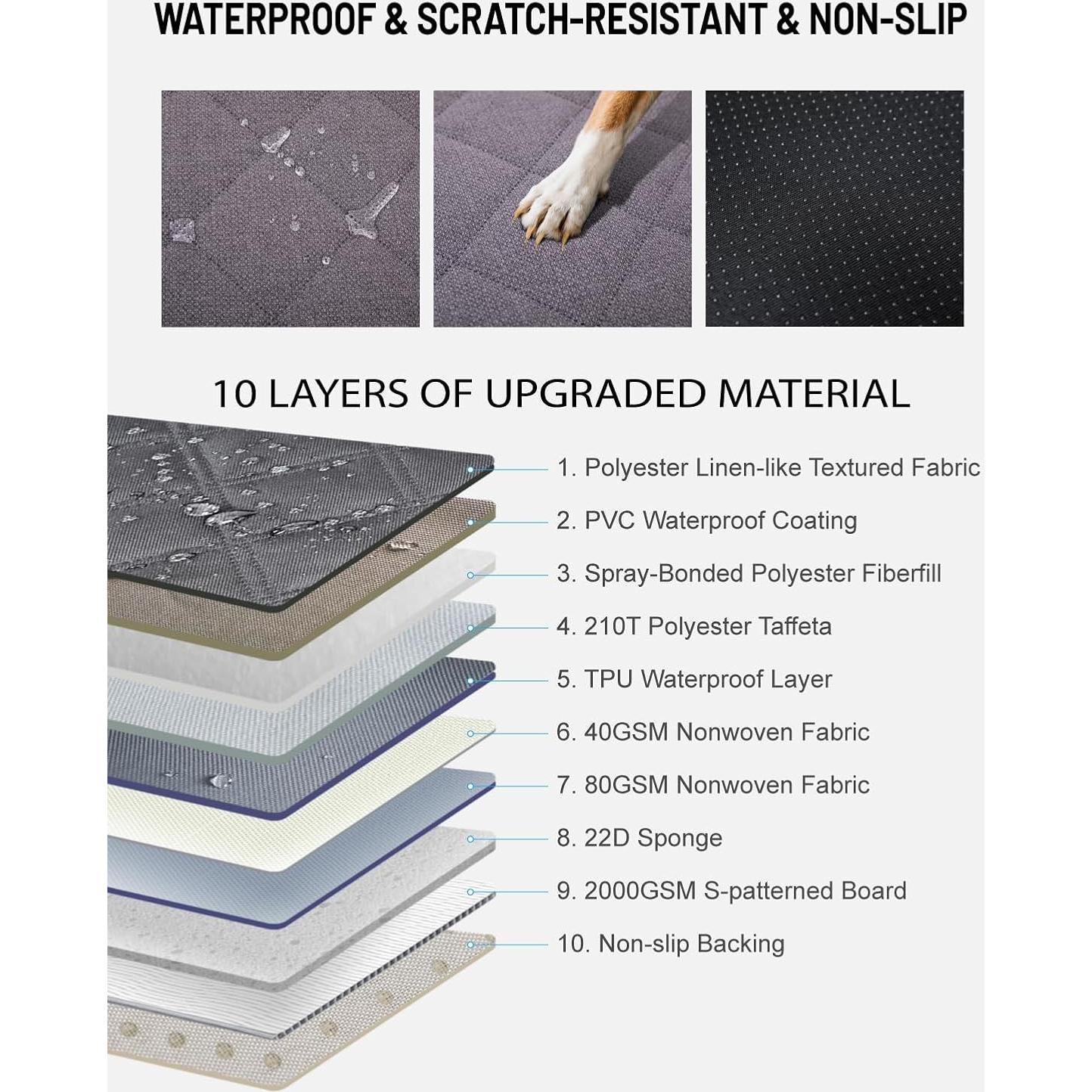 WATERPROOF & SCRATCH-RESISTANT & NON-SLIP

10 LAYERS OF UPGRADED MATERIAL

1. Polyester Linen-like Textured Fabric
2. PVC Waterproof Coating
3. Spray-Bonded Polyester Fiberfill
4. 210T Polyester Taffeta
5. TPU Waterproof Layer
6. 40GSM Nonwoven Fabric
7. 80GSM Nonwoven Fabric
8. 22D Sponge
9. 2000GSM S-patterned Board
10. Non-slip Backing