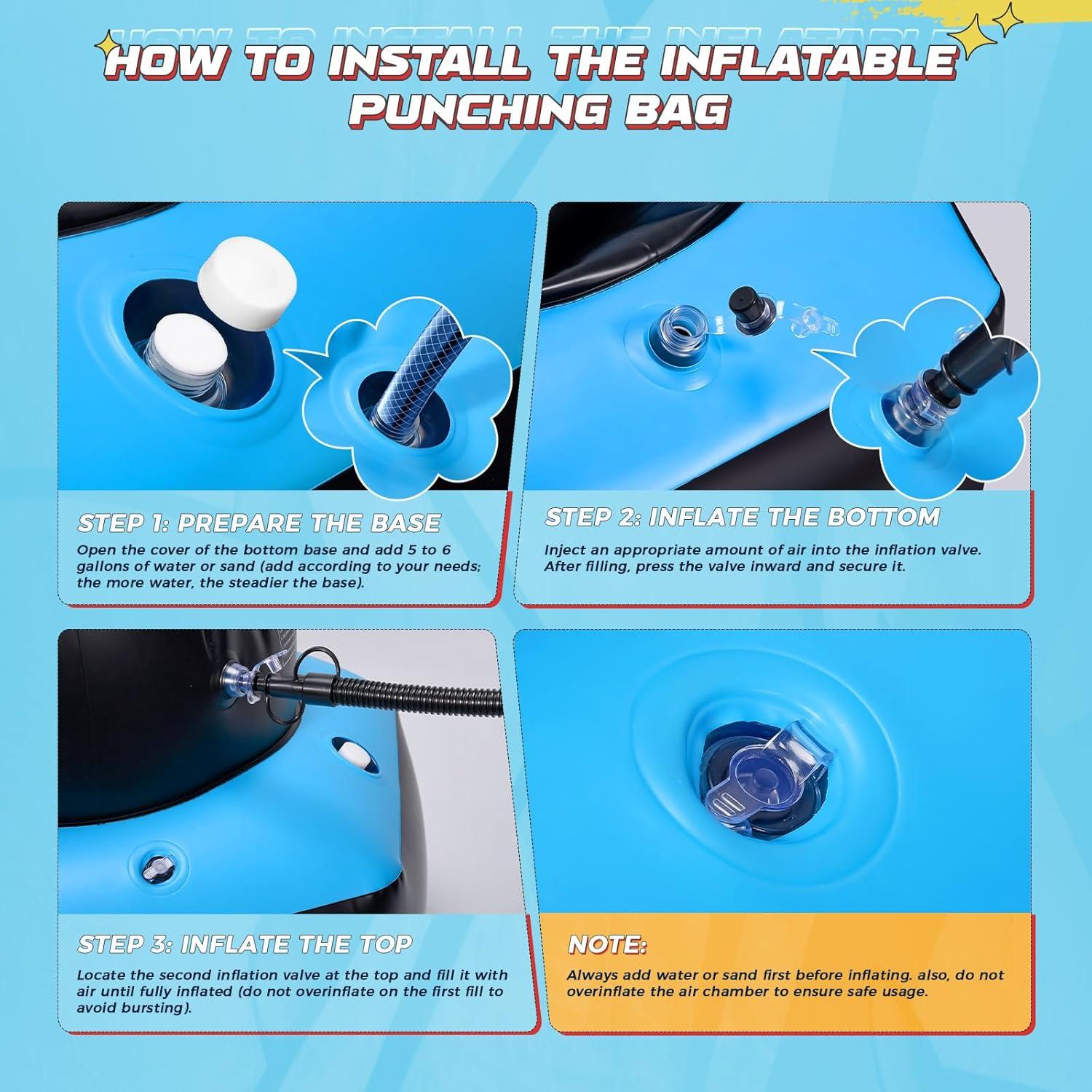 HOW TO INSTALL THE INFLATABLE PUNCHING BAG

STEP 1: PREPARE THE BASE

Open the cover of the bottom base and add 5 to 6 gallons of water or sand (add according to your needs; the more water, the steadier the base).

STEP 2: INFLATE THE BOTTOM

Inject an appropriate amount of air into the inflation valve. After filling, press the valve inward and secure it.

STEP 3: INFLATE THE TOP

Locate the second inflation valve at the top and fill it with air until fully inflated (do not overinflate on the first fill to avoid bursting).

NOTE:

Always add water or sand first before inflating. also, do not overinflate the air chamber to ensure safe usage.