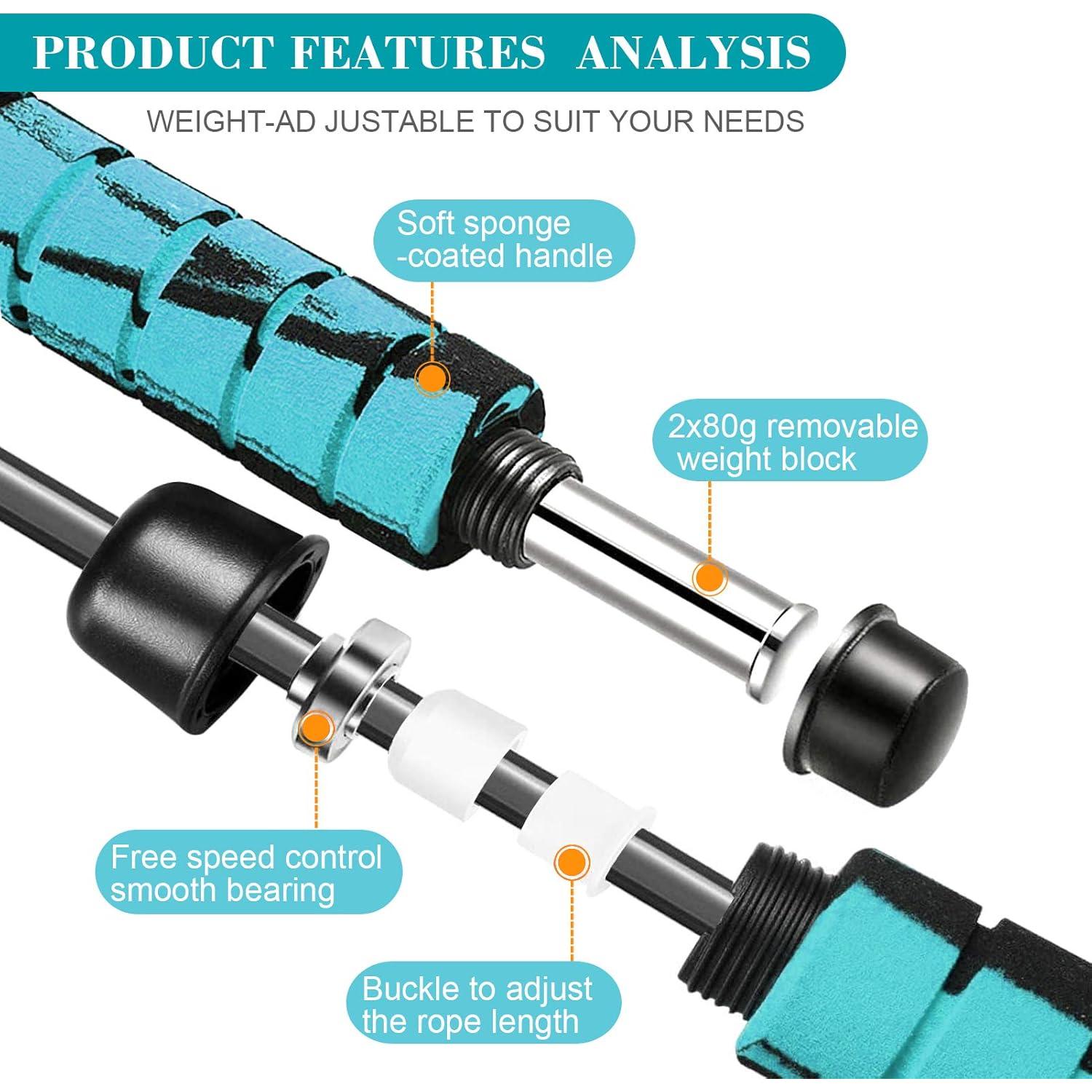 PRODUCT FEATURES ANALYSIS

WEIGHT-AD JUSTABLE TO SUIT YOUR NEEDS

Soft sponge -coated handle

2x80g removable weight block

Free speed control smooth bearing

Buckle to adjust the rope length