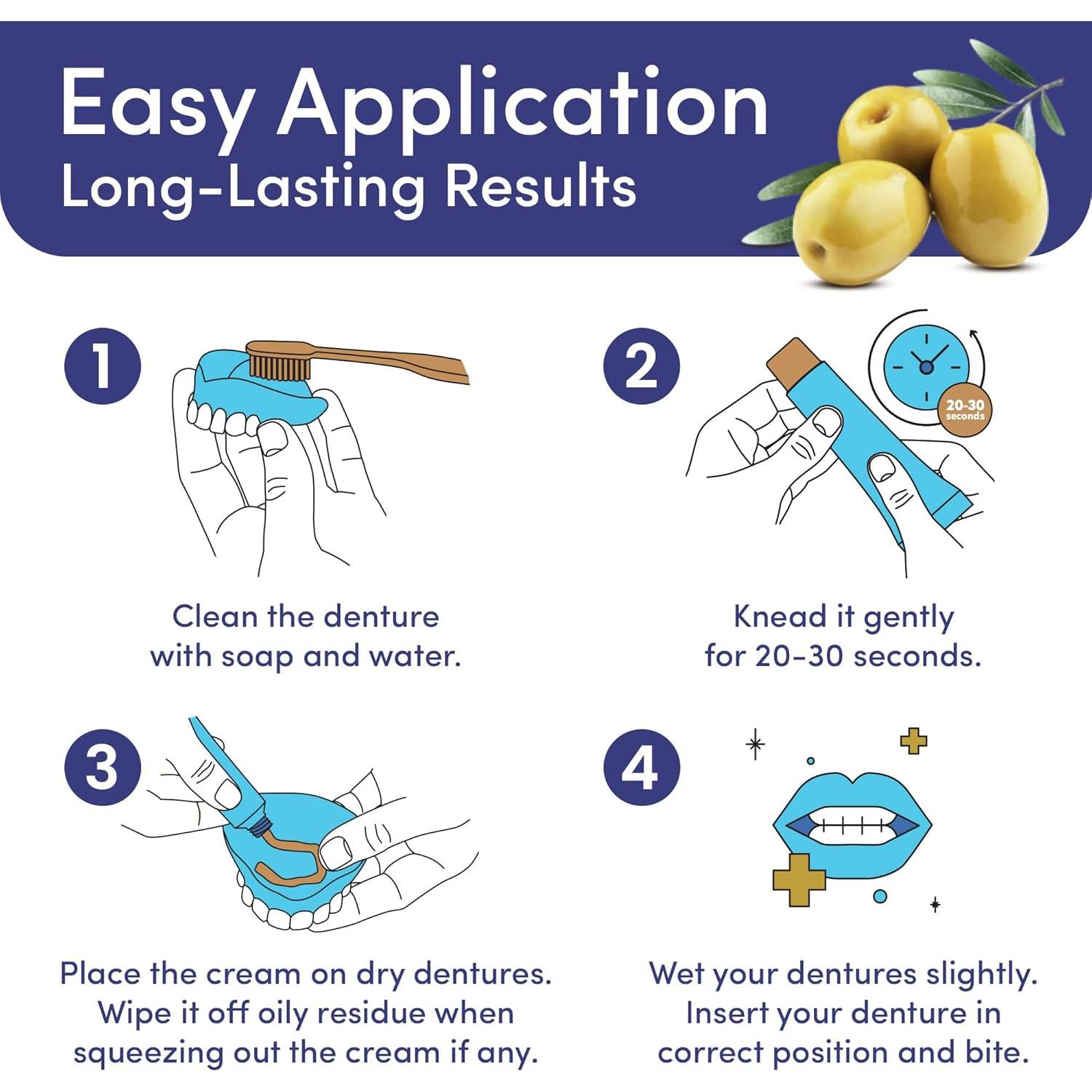 Easy Application
Long-Lasting Results

1

Clean the denture with soap and water.

2

20-30 seconds

Knead it gently for 20-30 seconds.

3

Place the cream on dry dentures. Wipe it off oily residue when squeezing out the cream if any.

4

Wet your dentures slightly. Insert your denture in correct position and bite.