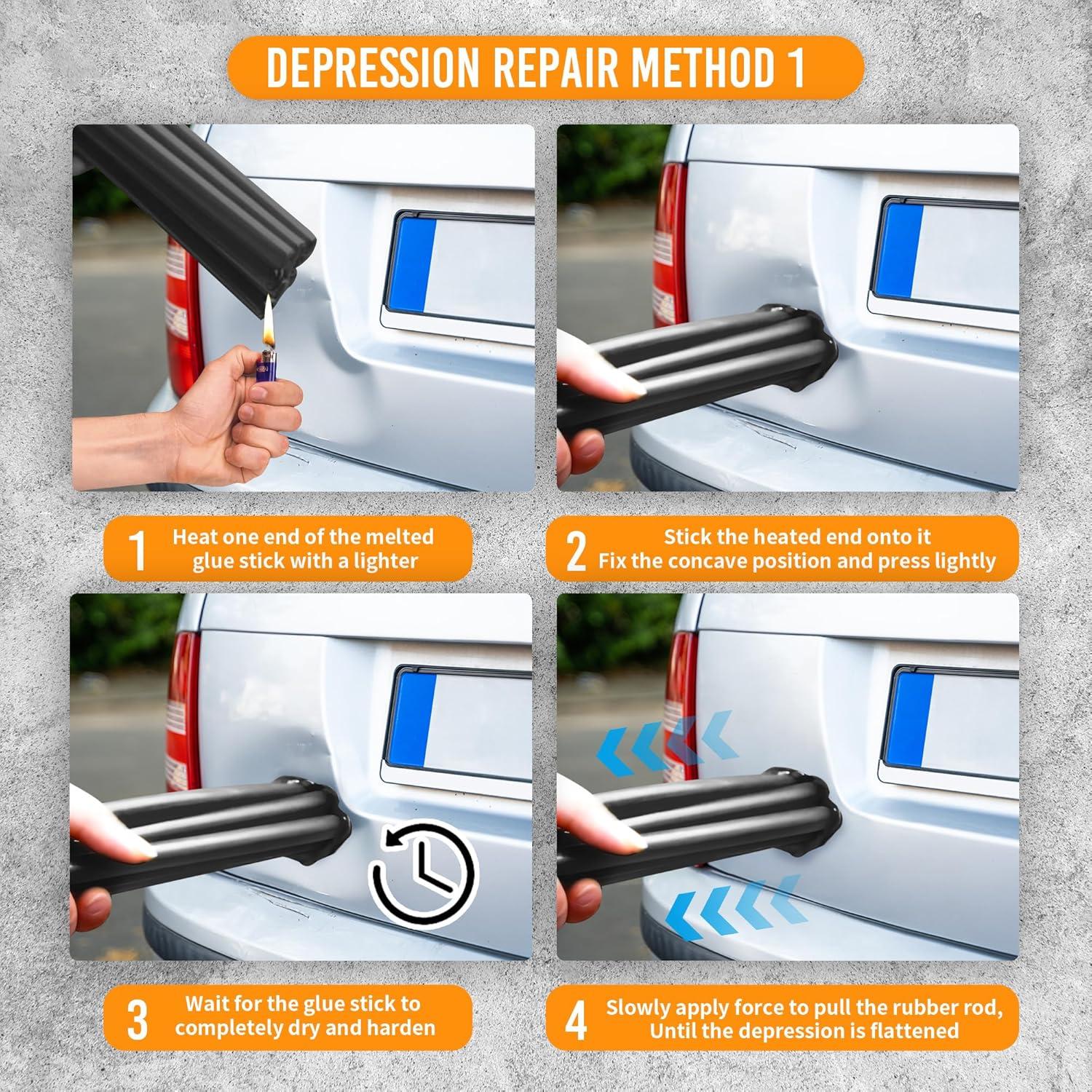 DEPRESSION REPAIR METHOD 1

1 Heat one end of the melted glue stick with a lighter

2 Stick the heated end onto it Fix the concave position and press lightly

3 Wait for the glue stick to completely dry and harden

4 Slowly apply force to pull the rubber rod, Until the depression is flattened