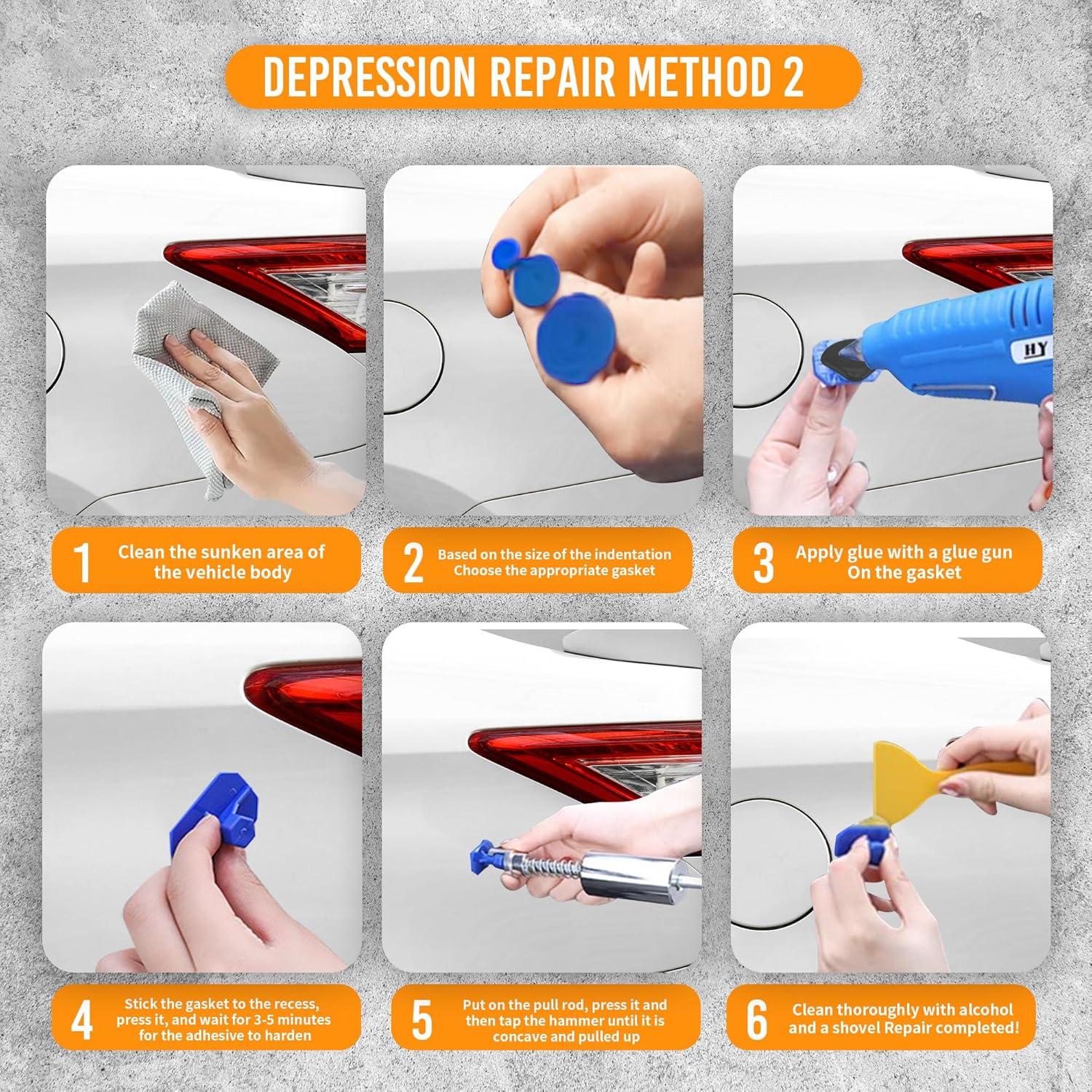 DEPRESSION REPAIR METHOD 2

HY

1 Clean the sunken area of the vehicle body

2 Based on the size of the indentation Choose the appropriate gasket

3 Apply glue with a glue gun On the gasket

4 Stick the gasket to the recess, press it, and wait for 3-5 minutes for the adhesive to harden

5 Put on the pull rod, press it and then tap the hammer until it is concave and pulled up

6 Clean thoroughly with alcohol and a shovel Repair completed!