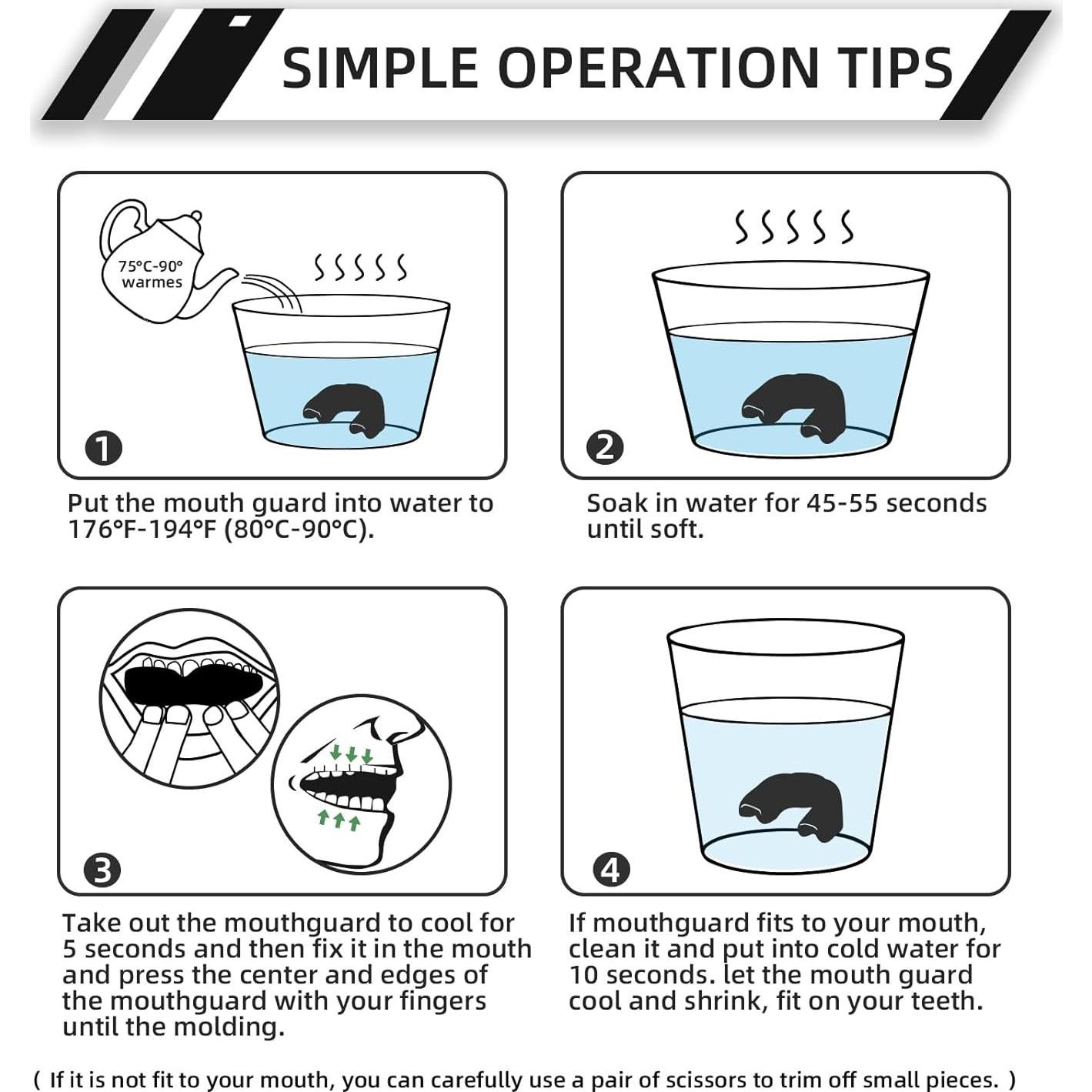 SIMPLE OPERATION TIPS

75°C-90° warmes

1

Put the mouth guard into water to 176°F-194°F (80°C-90°C).

2

Soak in water for 45-55 seconds until soft.

3

Take out the mouthguard to cool for 5 seconds and then fix it in the mouth and press the center and edges of the mouthguard with your fingers until the molding.

4

If mouthguard fits to your mouth, clean it and put into cold water for 10 seconds. let the mouth guard cool and shrink, fit on your teeth.

( If it is not fit to your mouth, you can carefully use a pair of scissors to trim off small pieces. )