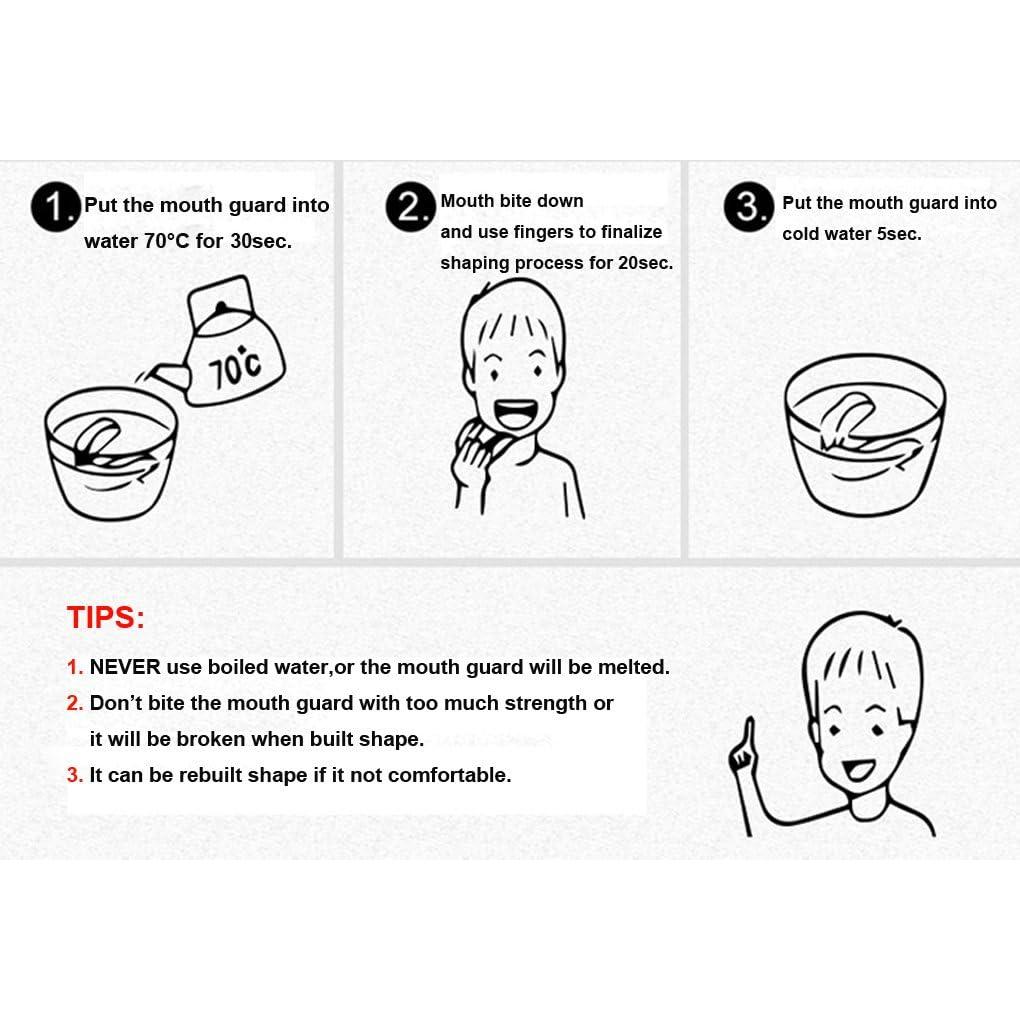 1. Put the mouth guard into water 70°C for 30sec.

70°C

2. Mouth bite down and use fingers to finalize shaping process for 20sec.

3. Put the mouth guard into cold water 5sec.

TIPS:

1. NEVER use boiled water,or the mouth guard will be melted.
2. Don't bite the mouth guard with too much strength or it will be broken when built shape.
3. It can be rebuilt shape if it not comfortable.