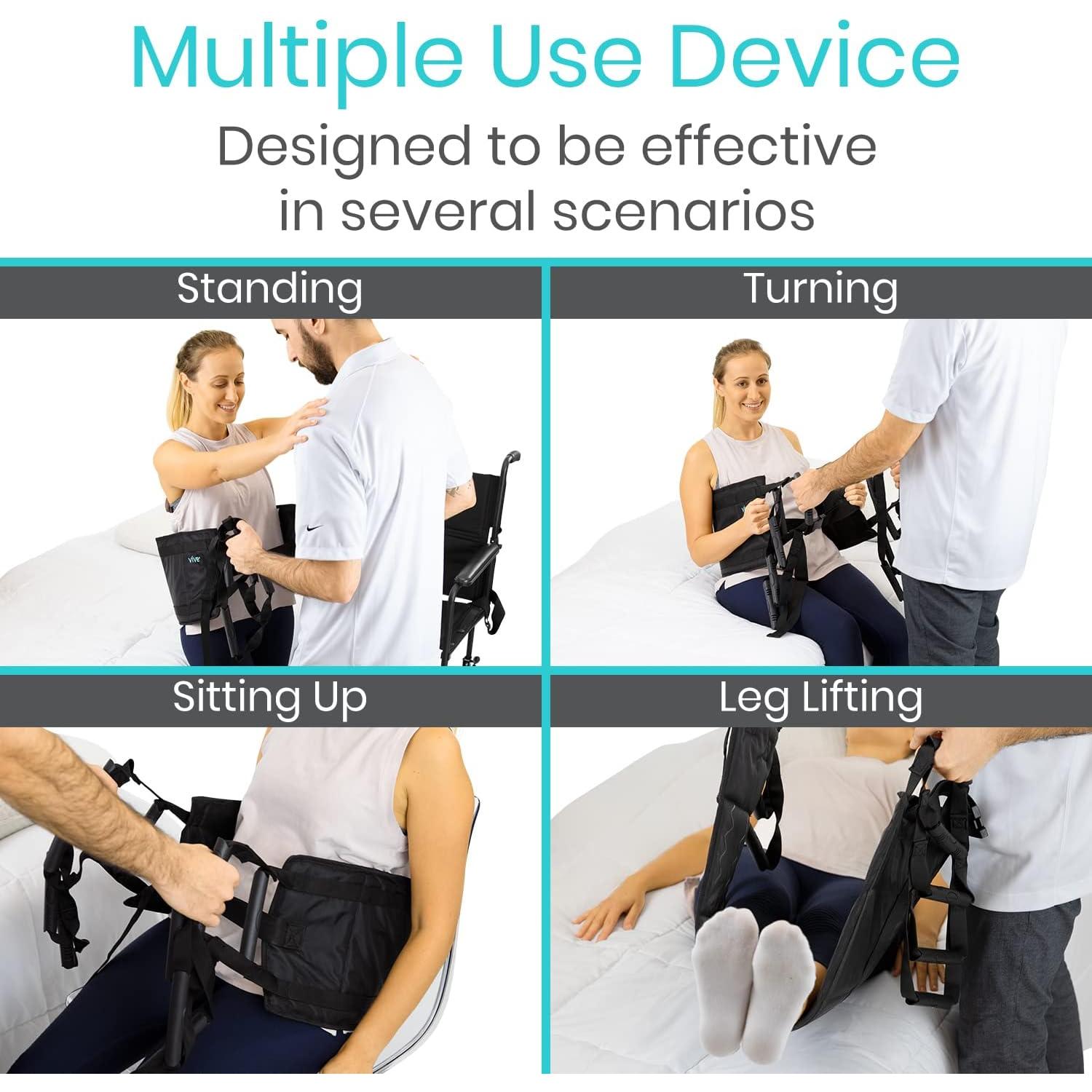 Multiple Use Device

Designed to be effective in several scenarios

Standing

vive

Turning

Sitting Up

Leg Lifting