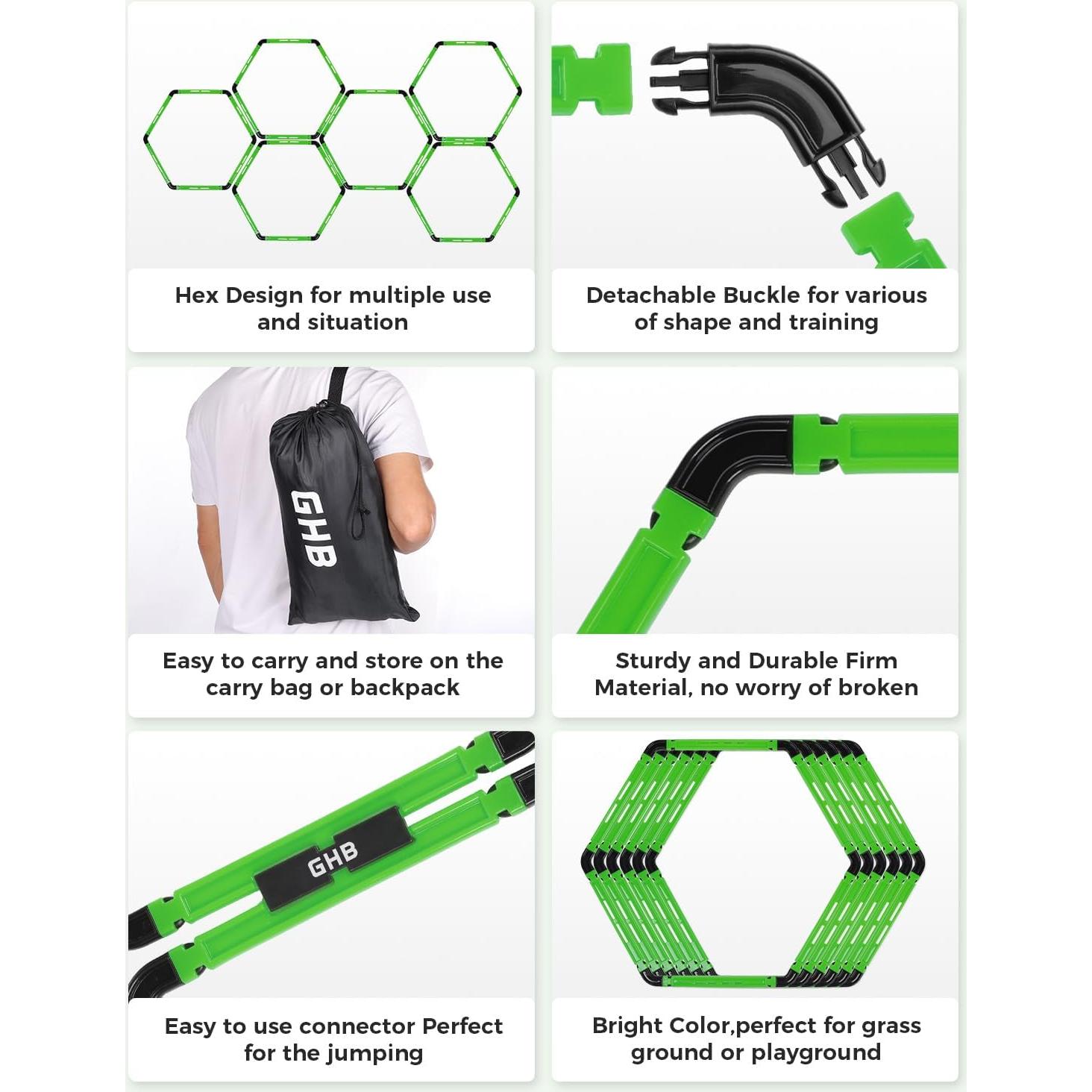 Hex Design for multiple use and situation

Detachable Buckle for various of shape and training

GHB

Easy to carry and store on the carry bag or backpack

Sturdy and Durable Firm Material, no worry of broken

GHB

Easy to use connector Perfect for the jumping

Bright Color,perfect for grass ground or playground