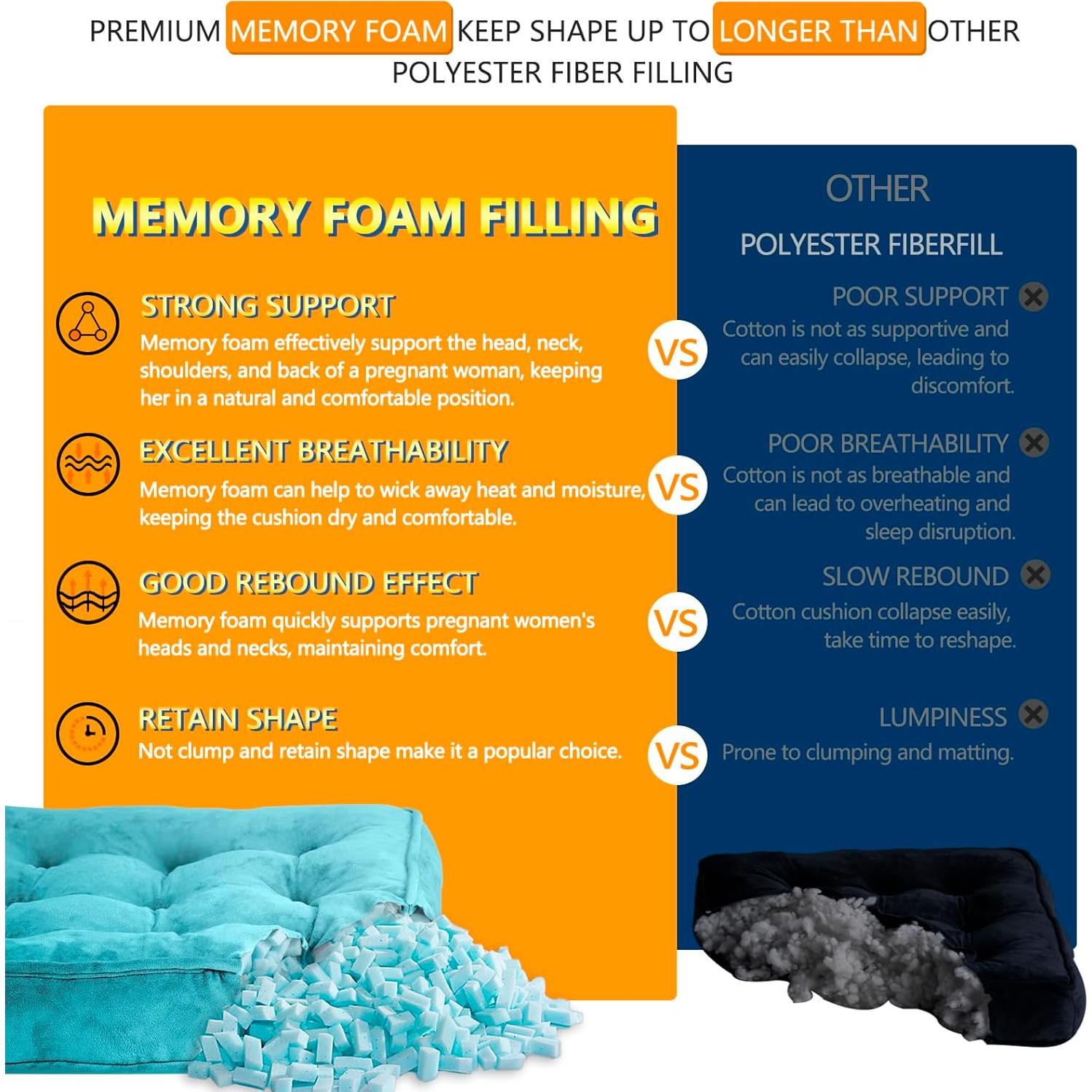 PREMIUM MEMORY FOAM KEEP SHAPE UP TO LONGER THAN OTHER POLYESTER FIBER FILLING

MEMORY FOAM FILLING

STRONG SUPPORT
Memory foam effectively support the head, neck, shoulders, and back of a pregnant woman, keeping her in a natural and comfortable position.

EXCELLENT BREATHABILITY
Memory foam can help to wick away heat and moisture, keeping the cushion dry and comfortable.

GOOD REBOUND EFFECT
Memory foam quickly supports pregnant women's heads and necks, maintaining comfort.

RETAIN SHAPE
Not clump and retain shape make it a popular choice.

VS

VS

VS

VS

OTHER

POLYESTER FIBERFILL

POOR SUPPORT
Cotton is not as supportive and can easily collapse, leading to discomfort.

POOR BREATHABILITY
Cotton is not as breathable and can lead to overheating and sleep disruption.

SLOW REBOUND
Cotton cushion collapse easily, take time to reshape.

LUMPINESS
Prone to clumping and matting.