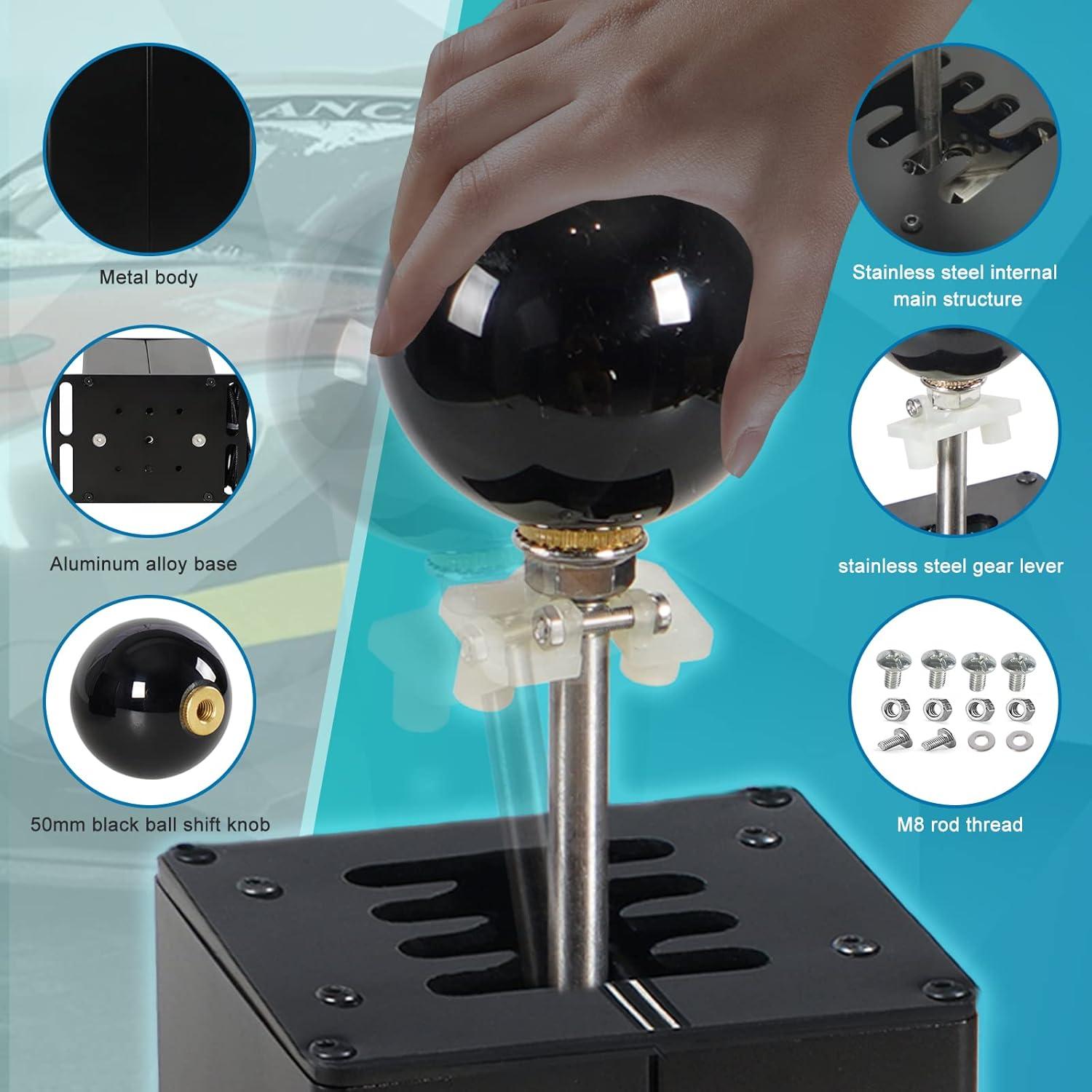 Metal body

Aluminum alloy base

50mm black ball shift knob

Stainless steel internal main structure

stainless steel gear lever

M8 rod thread