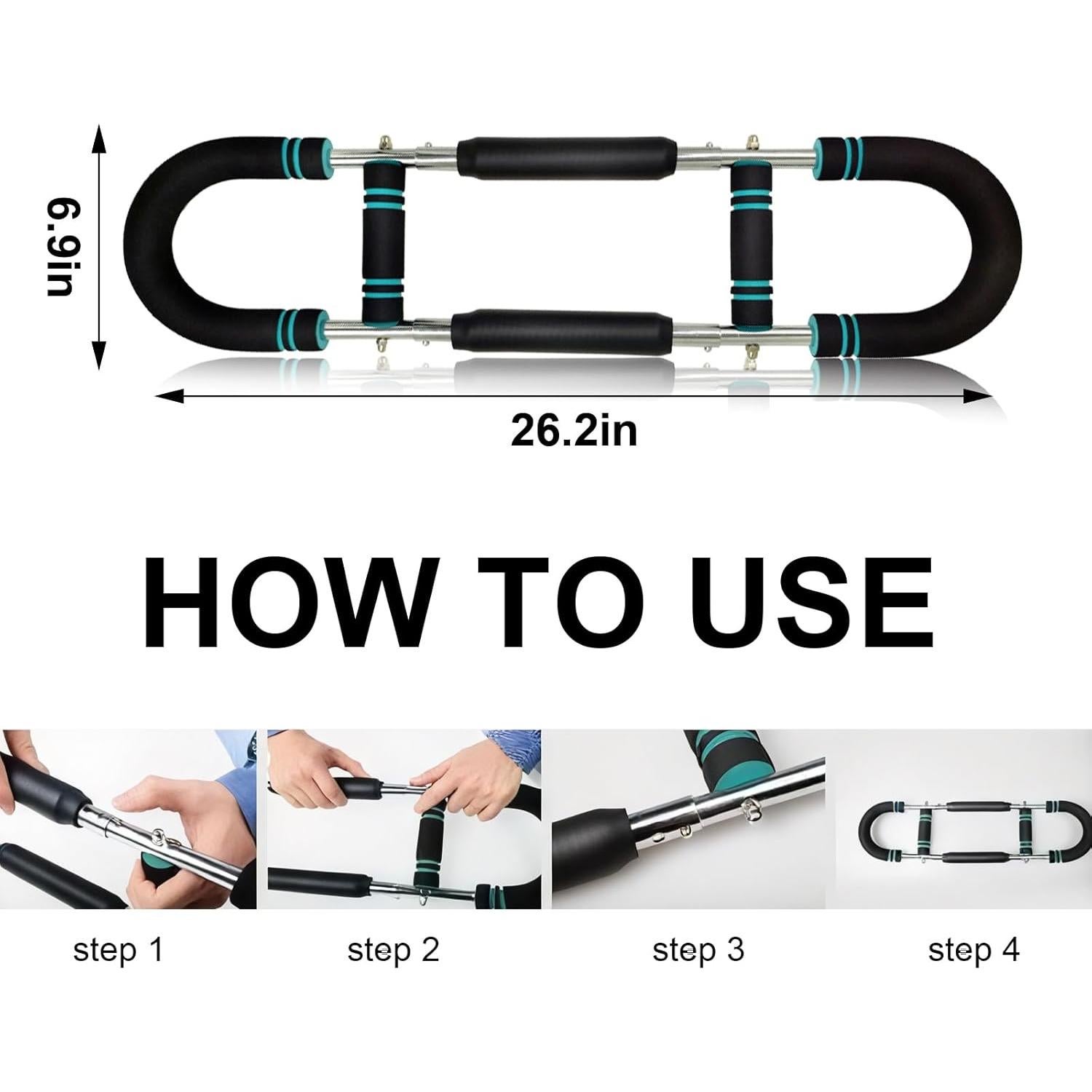 6.9in

26.2in

HOW TO USE

step 1

step 2

step 3

step 4