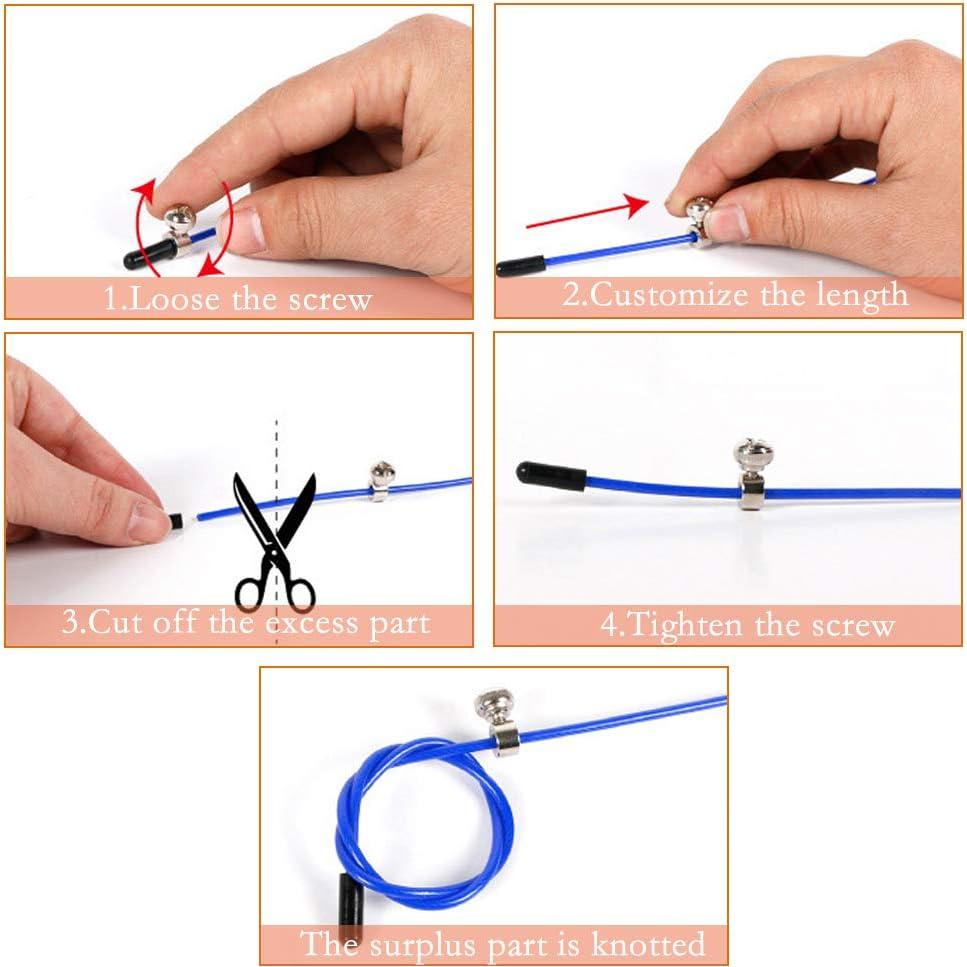 1.Loose the screw

2.Customize the length

3.Cut off the excess part

4.Tighten the screw

The surplus part is knotted