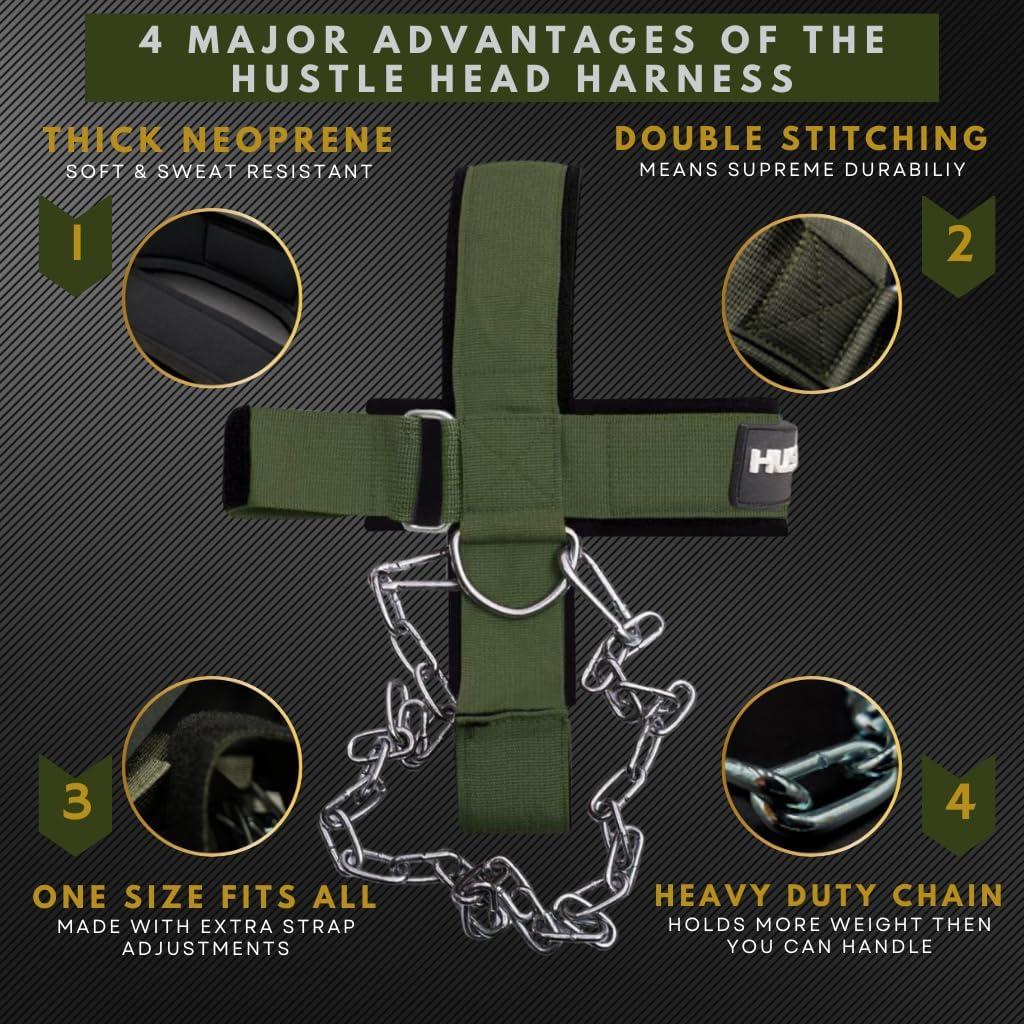 4 MAJOR ADVANTAGES OF THE HUSTLE HEAD HARNESS

THICK NEOPRENE
SOFT & SWEAT RESISTANT

1

DOUBLE STITCHING
MEANS SUPREME DURABILIY

2

HUS

3

ONE SIZE FITS ALL
MADE WITH EXTRA STRAP ADJUSTMENTS

4

HEAVY DUTY CHAIN
HOLDS MORE WEIGHT THEN YOU CAN HANDLE