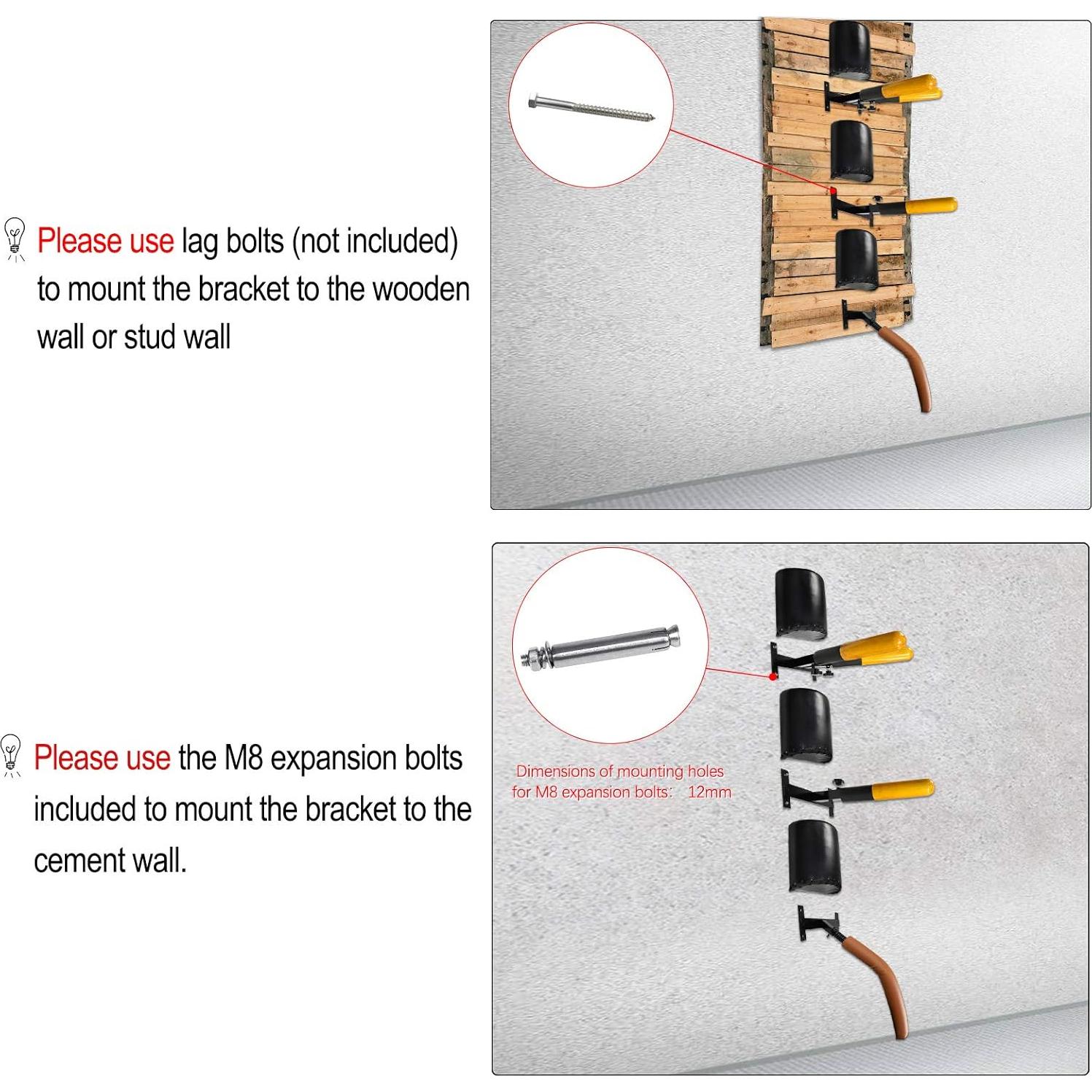 Please use lag bolts (not included) to mount the bracket to the wooden wall or stud wall

Please use the M8 expansion bolts included to mount the bracket to the cement wall.

Dimensions of mounting holes for M8 expansion bolts: 12mm