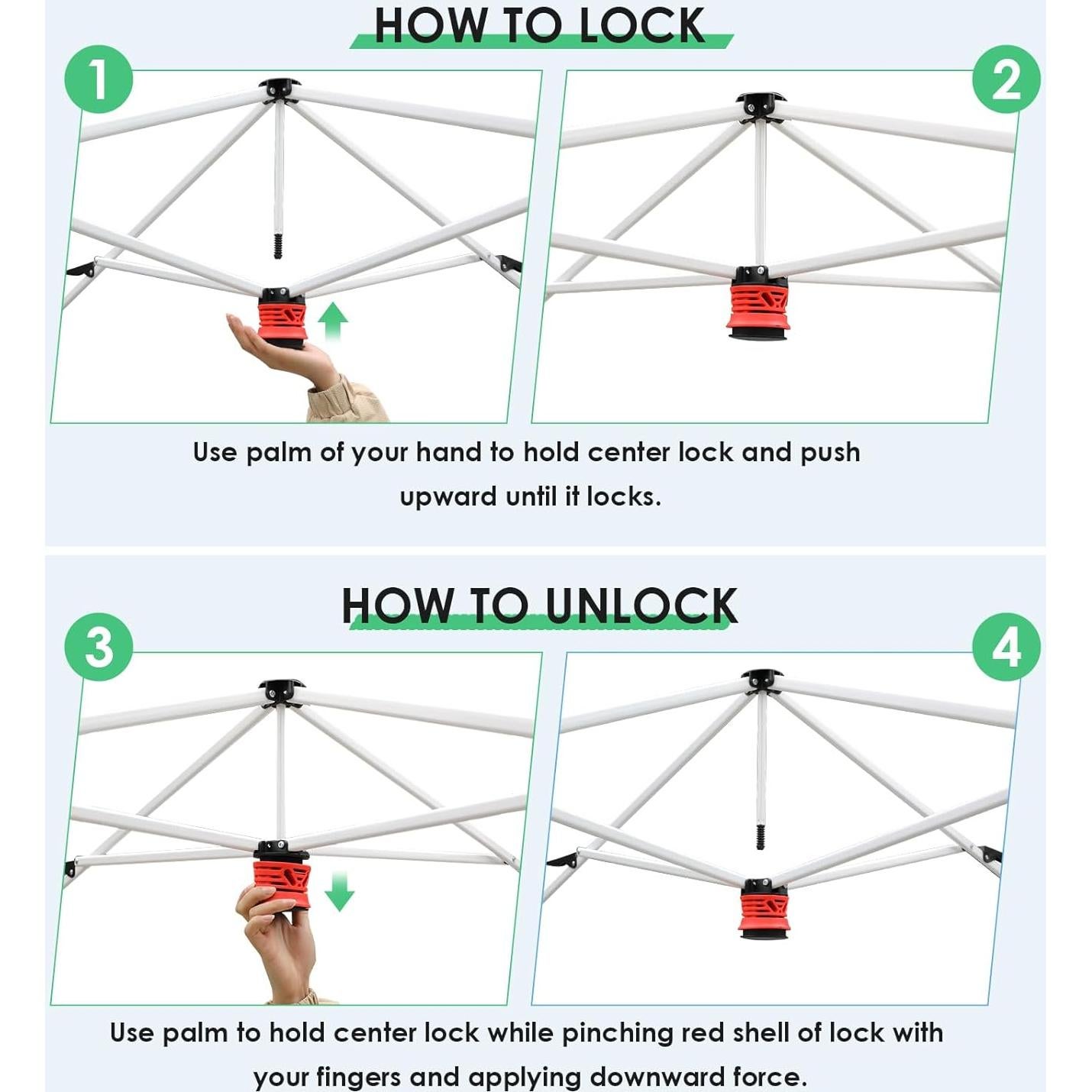 HOW TO LOCK

1

2

Use palm of your hand to hold center lock and push upward until it locks.

HOW TO UNLOCK

3

4

Use palm to hold center lock while pinching red shell of lock with your fingers and applying downward force.