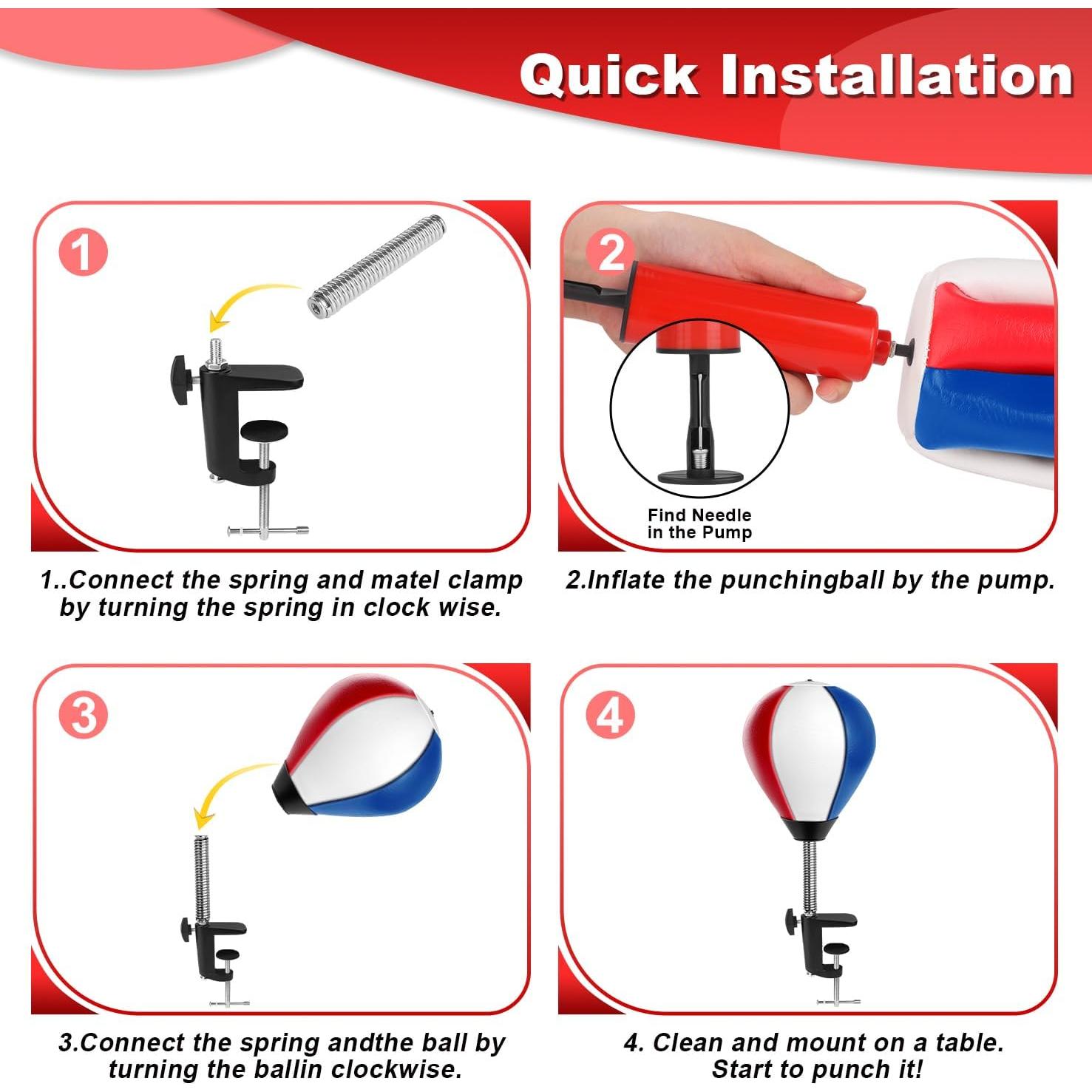 Quick Installation

1

1..Connect the spring and matel clamp by turning the spring in clock wise.

2

Find Needle in the Pump

2.Inflate the punchingball by the pump.

3

3.Connect the spring andthe ball by turning the ballin clockwise.

4

4. Clean and mount on a table. Start to punch it!