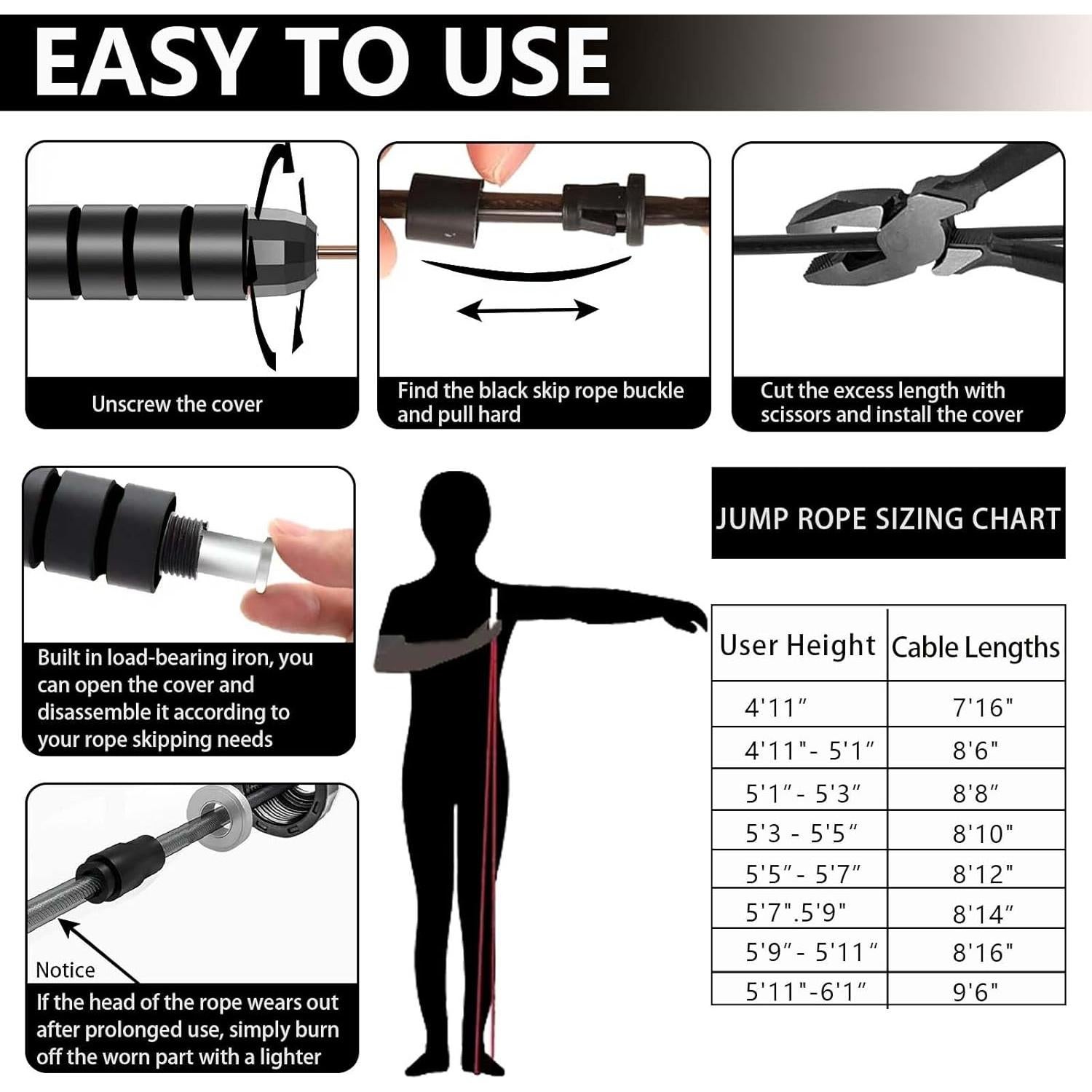 EASY TO USE

Unscrew the cover

Find the black skip rope buckle and pull hard

Cut the excess length with scissors and install the cover

Built in load-bearing iron, you can open the cover and disassemble it according to your rope skipping needs

Notice

If the head of the rope wears out after prolonged use, simply burn off the worn part with a lighter

JUMP ROPE SIZING CHART

| User Height | Cable Lengths |
|---|---|
| 4'11" | 7'16" |
| 4'11"- 5'1" | 8'6" |
| 5'1"- 5'3" | 8'8" |
| 5'3 - 5'5" | 8'10" |
| 5'5"- 5'7" | 8'12" |
| 5'7".5'9" | 8'14" |
| 5'9"- 5'11" | 8'16" |
| 5'11"-6'1" | 9'6" |