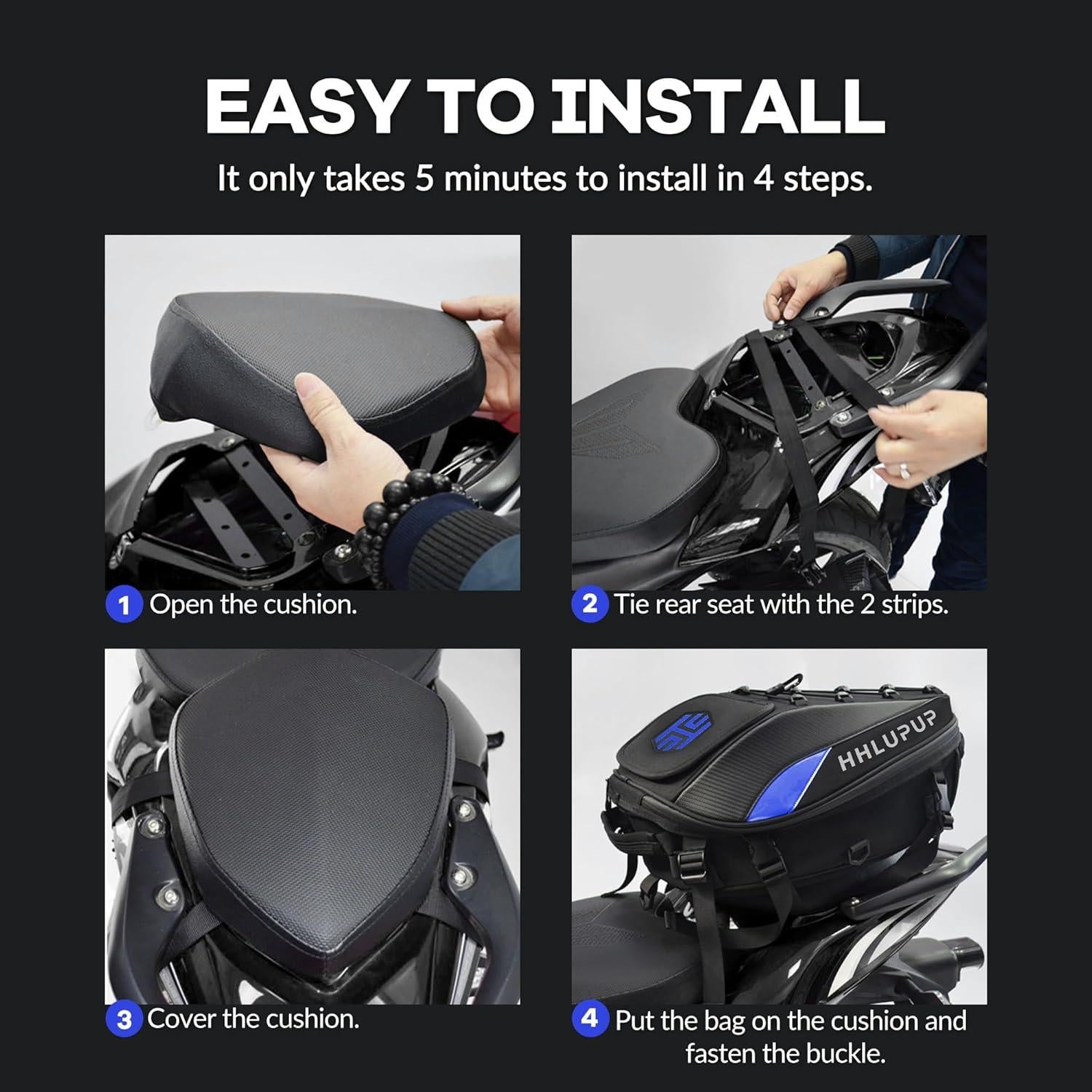 EASY TO INSTALL

It only takes 5 minutes to install in 4 steps.

1 Open the cushion.

2 Tie rear seat with the 2 strips.

3 Cover the cushion.

HHLUPUP

4 Put the bag on the cushion and fasten the buckle.