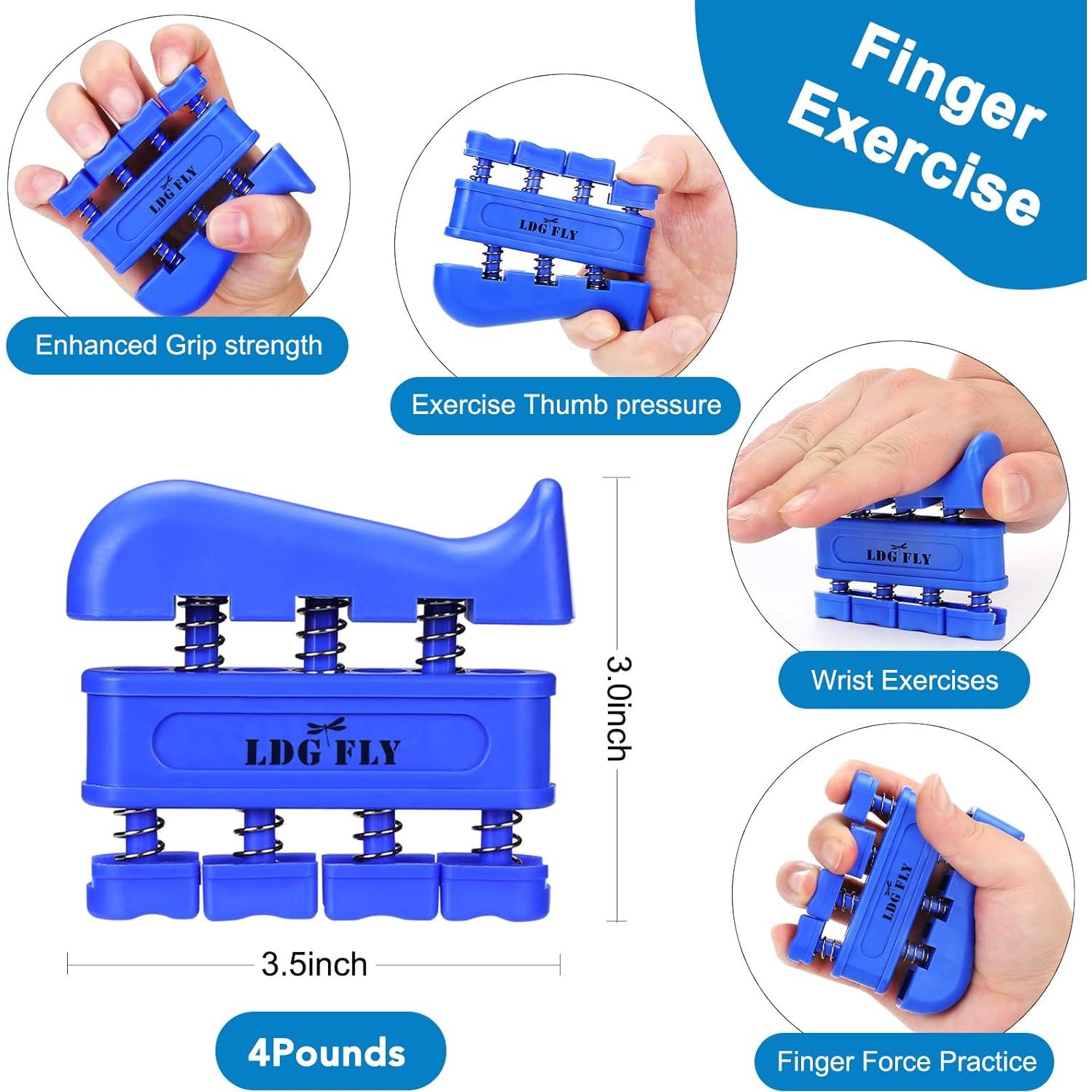 Finger Exercise

LDG FLY

Enhanced Grip strength

LDG FLY

Exercise Thumb pressure

LDG FLY

Wrist Exercises

LDG FLY

3.0inch

3.5inch

4Pounds

LDG FLY

Finger Force Practice