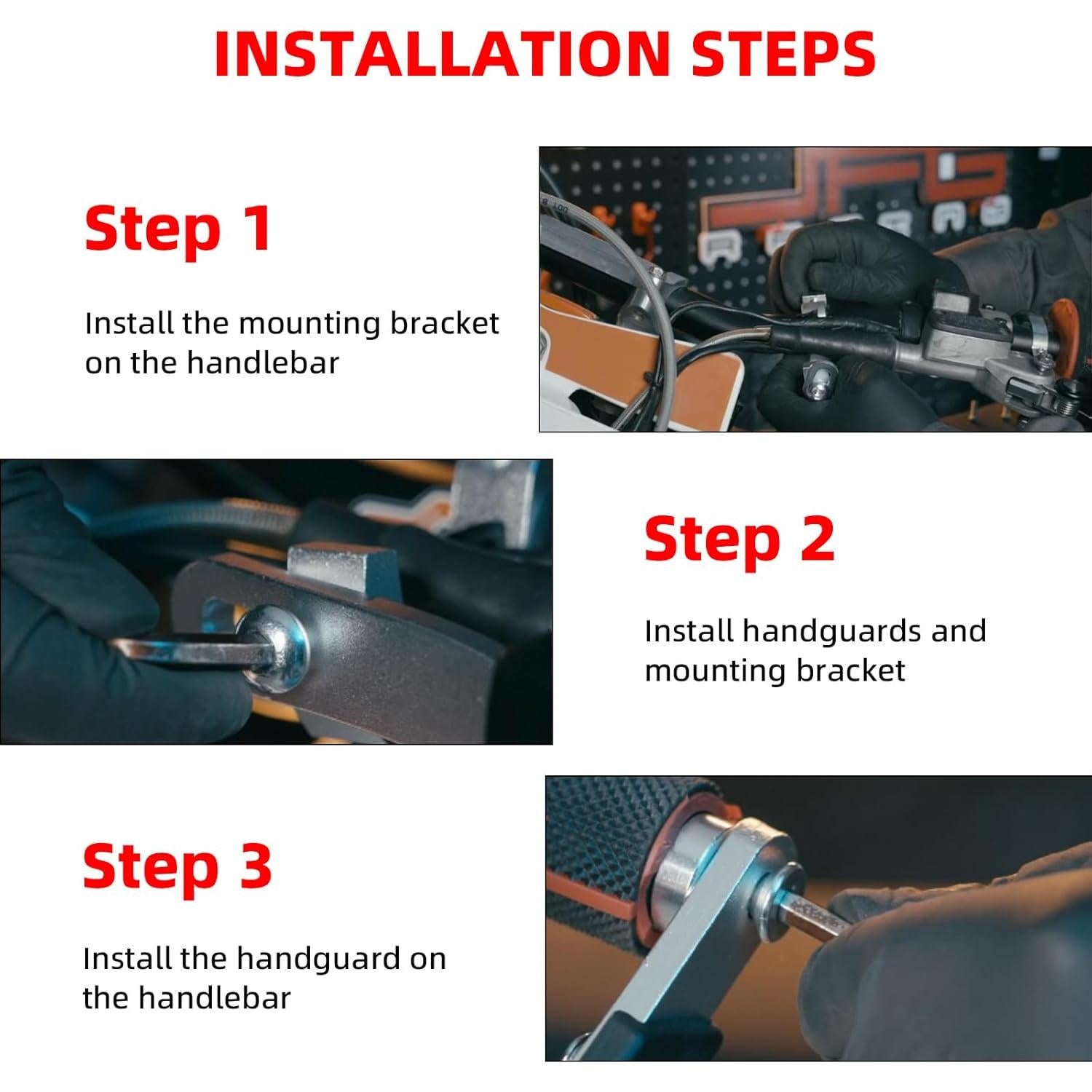 INSTALLATION STEPS

Step 1

Install the mounting bracket on the handlebar

Step 2

Install handguards and mounting bracket

Step 3

Install the handguard on the handlebar