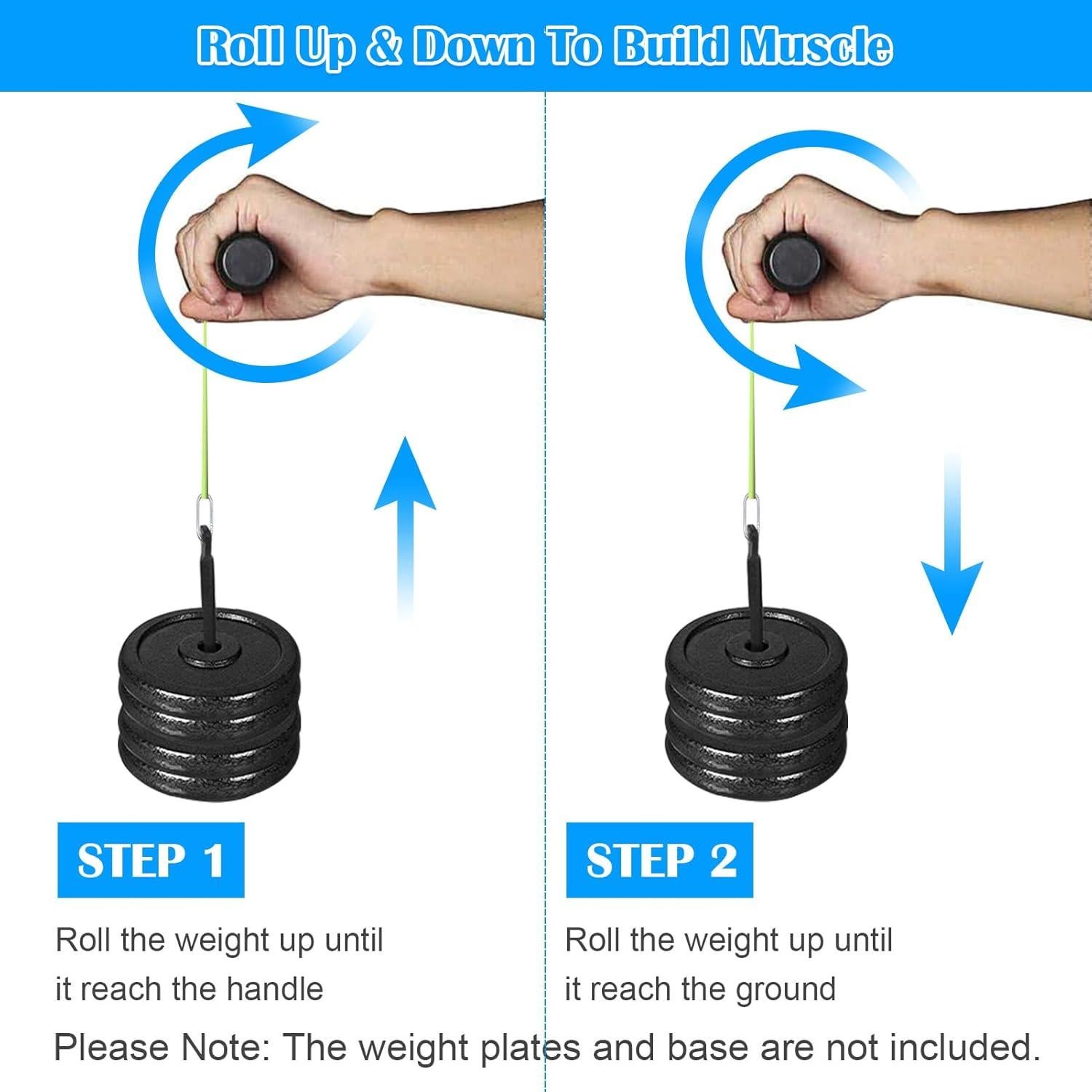 Roll Up & Down To Build Muscle

STEP 1

Roll the weight up until it reach the handle

STEP 2

Roll the weight up until it reach the ground

Please Note: The weight plates and base are not included.