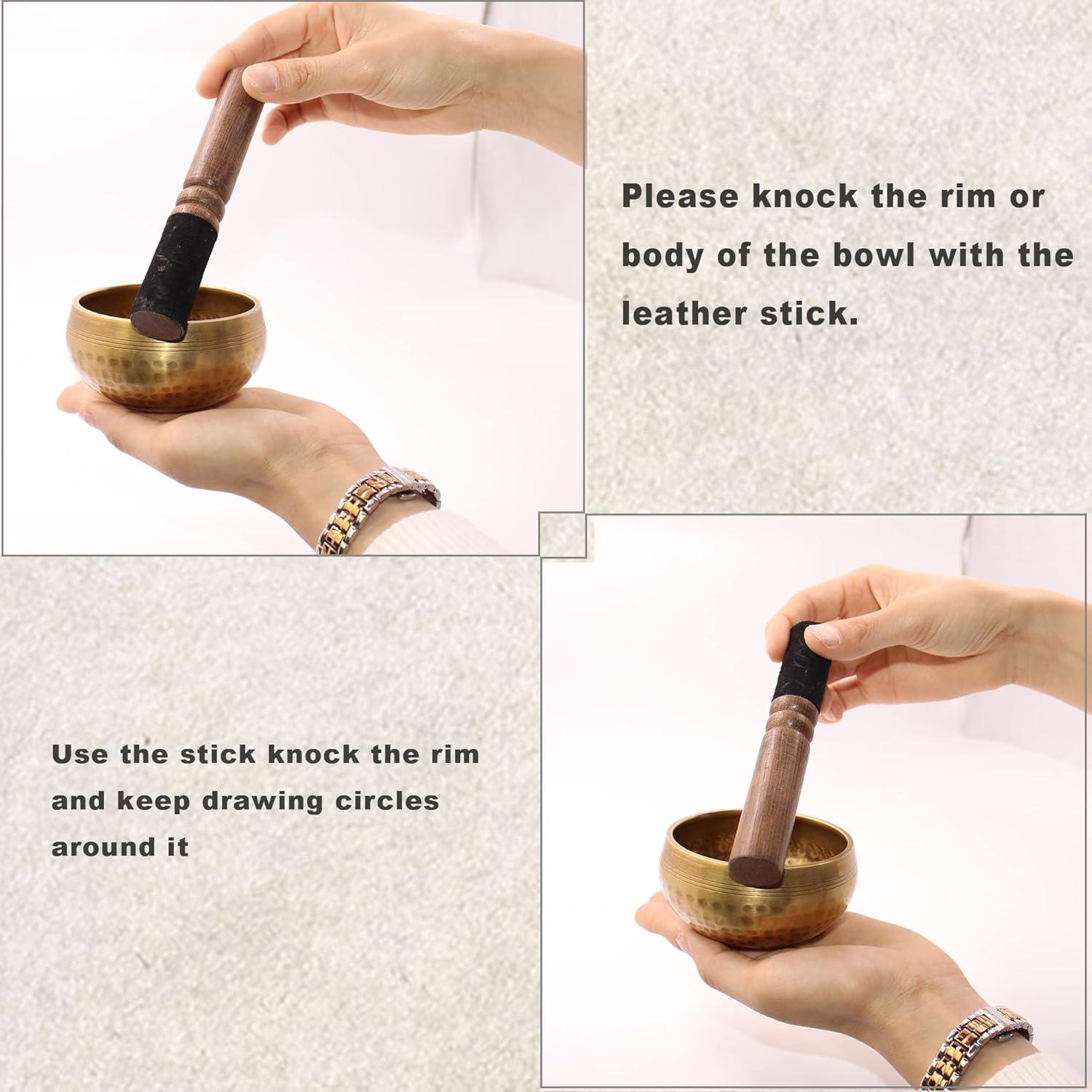 Please knock the rim or body of the bowl with the leather stick.

Use the stick knock the rim and keep drawing circles around it