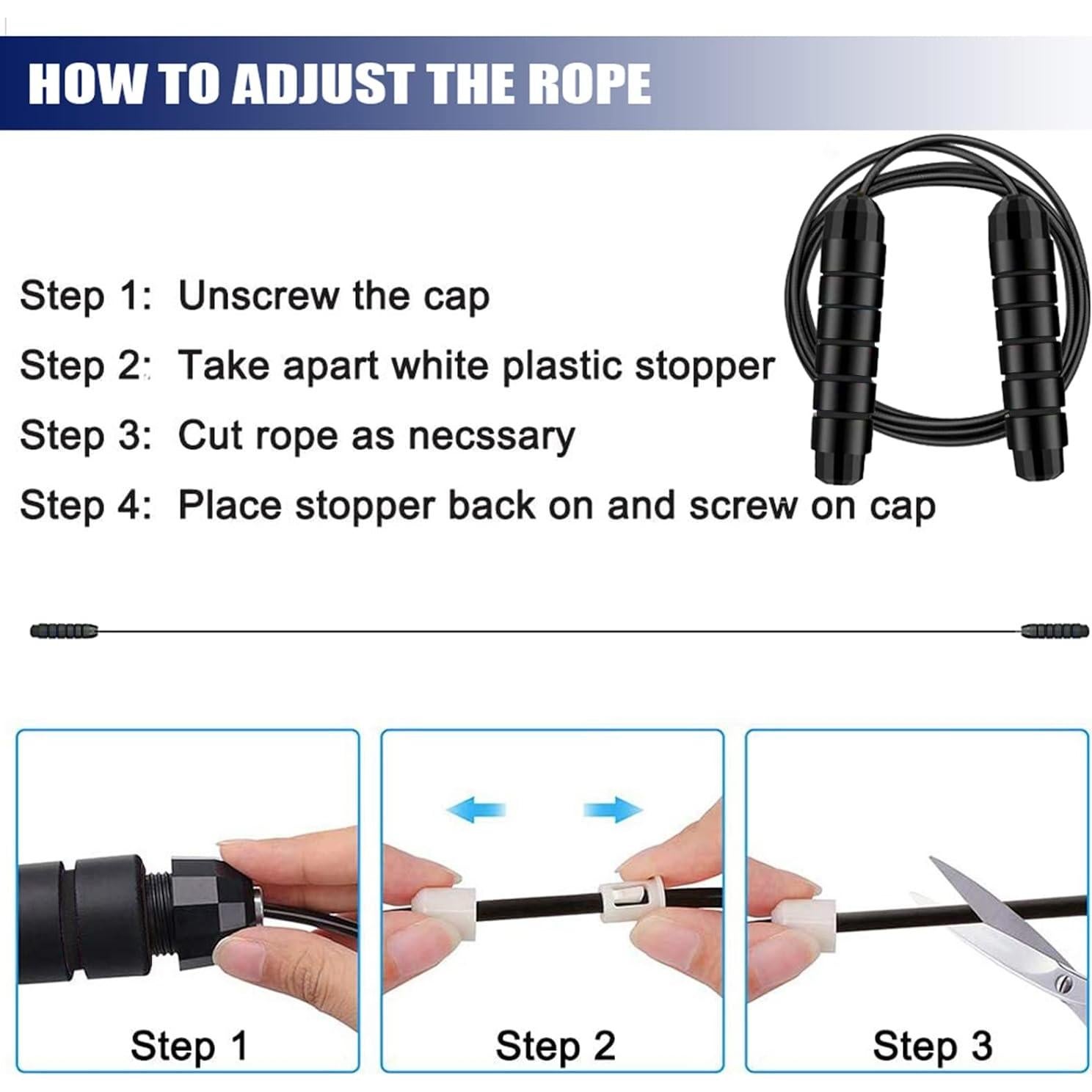 HOW TO ADJUST THE ROPE

Step 1: Unscrew the cap

Step 2: Take apart white plastic stopper

Step 3: Cut rope as necssary

Step 4: Place stopper back on and screw on cap

Step 1

Step 2

Step 3