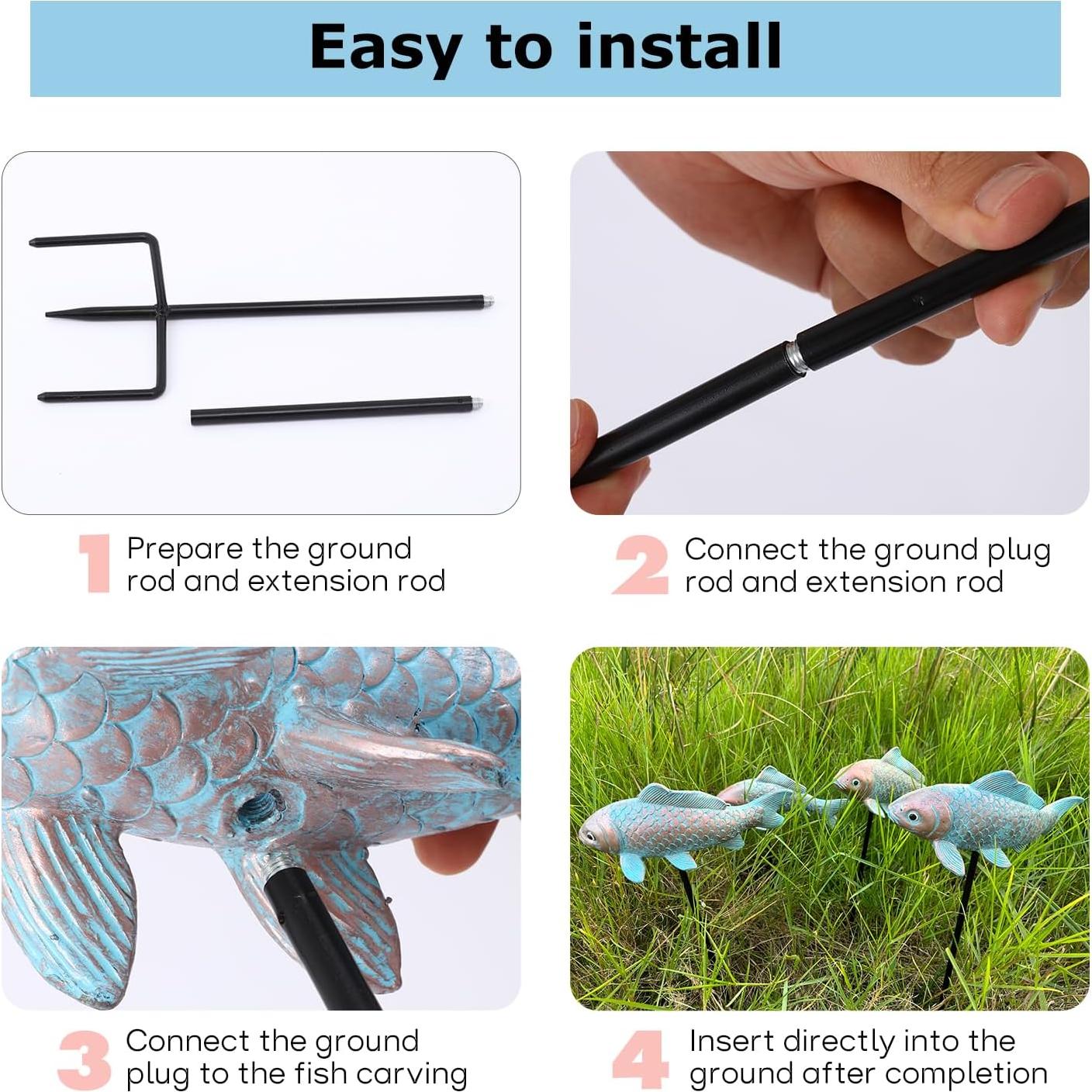 Easy to install

1 Prepare the ground rod and extension rod

2 Connect the ground plug rod and extension rod

3 Connect the ground plug to the fish carving

4 Insert directly into the ground after completion