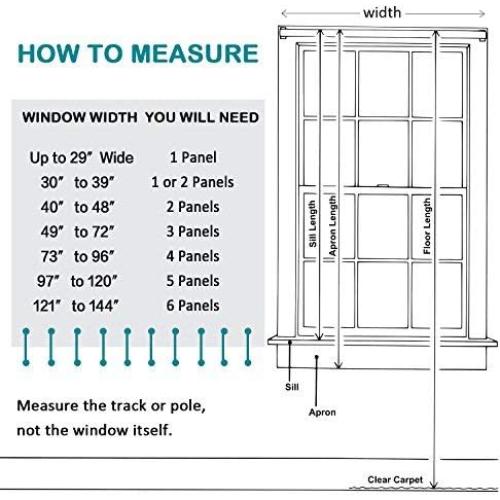 HOW TO MEASURE

| WINDOW WIDTH | YOU WILL NEED |
|---|---|
| Up to 29" Wide | 1 Panel |
| 30" to 39" | 1 or 2 Panels |
| 40" to 48" | 2 Panels |
| 49" to 72" | 3 Panels |
| 73" to 96" | 4 Panels |
| 97" to 120" | 5 Panels |
| 121" to 144" | 6 Panels |

Measure the track or pole, not the window itself.

width

Sill Length

Apron Length

Floor Length

Sill

Apron

Clear Carpet