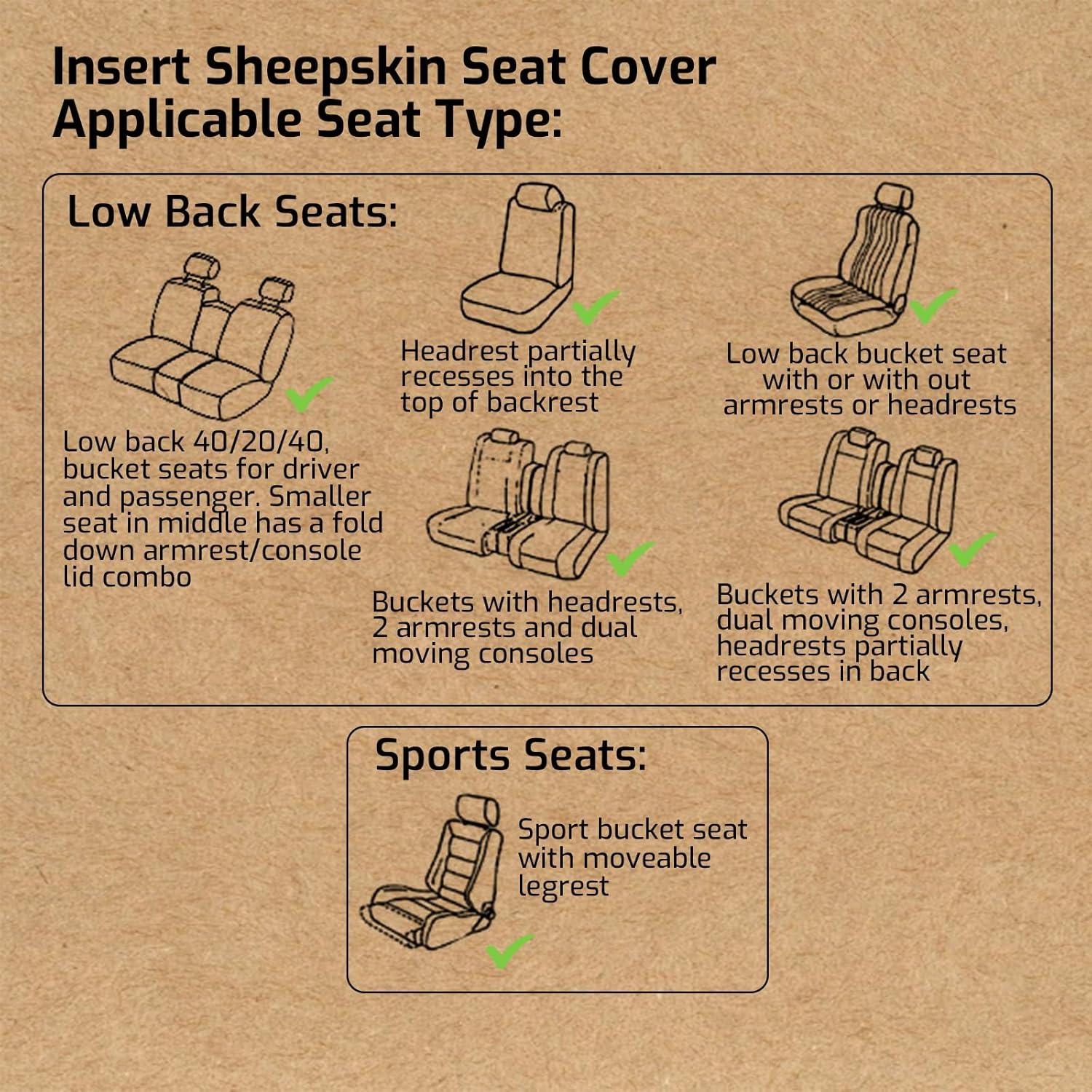 Insert Sheepskin Seat Cover Applicable Seat Type:

Low Back Seats:

Low back 40/20/40, bucket seats for driver and passenger. Smaller seat in middle has a fold down armrest/console lid combo

Headrest partially recesses into the top of backrest

Low back bucket seat with or with out armrests or headrests

Buckets with headrests, 2 armrests and dual moving consoles

Buckets with 2 armrests, dual moving consoles, headrests partially recesses in back

Sports Seats:

Sport bucket seat with moveable legrest