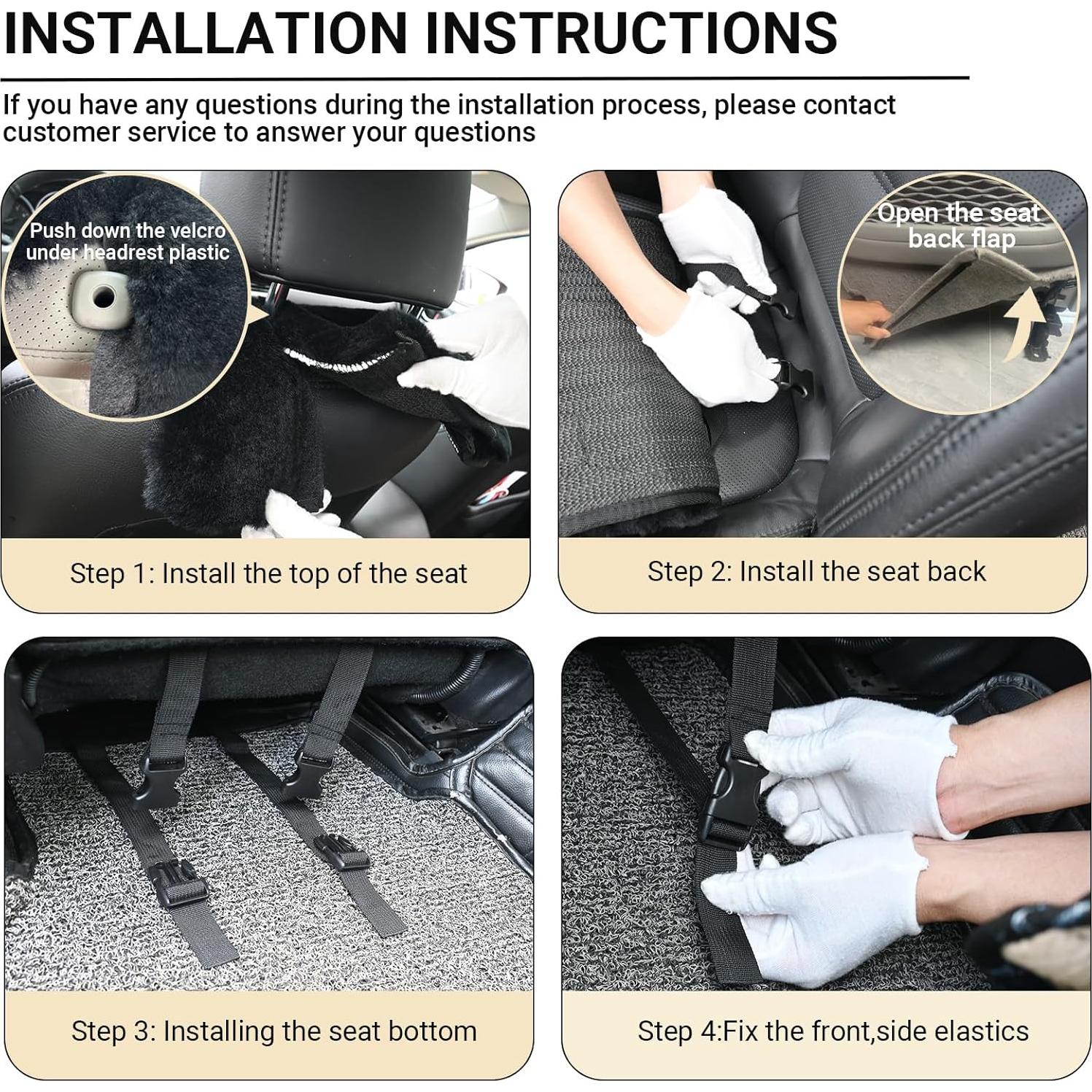 INSTALLATION INSTRUCTIONS

If you have any questions during the installation process, please contact customer service to answer your questions

Push down the velcro under headrest plastic

Step 1: Install the top of the seat

Open the seat back flap

Step 2: Install the seat back

Step 3: Installing the seat bottom

Step 4:Fix the front,side elastics