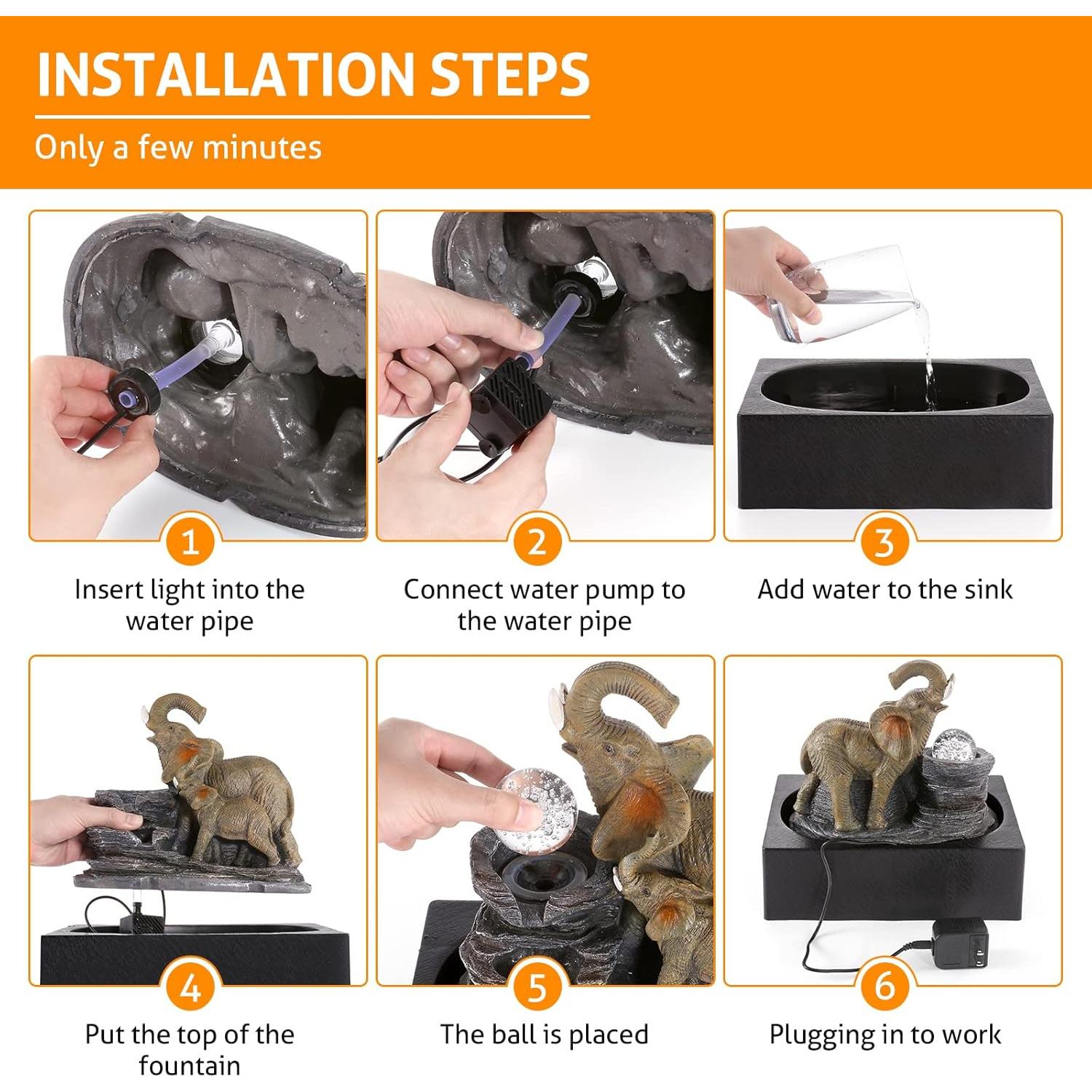 INSTALLATION STEPS

Only a few minutes

1

Insert light into the water pipe

2

Connect water pump to the water pipe

3

Add water to the sink

4

Put the top of the fountain

5

The ball is placed

6

Plugging in to work