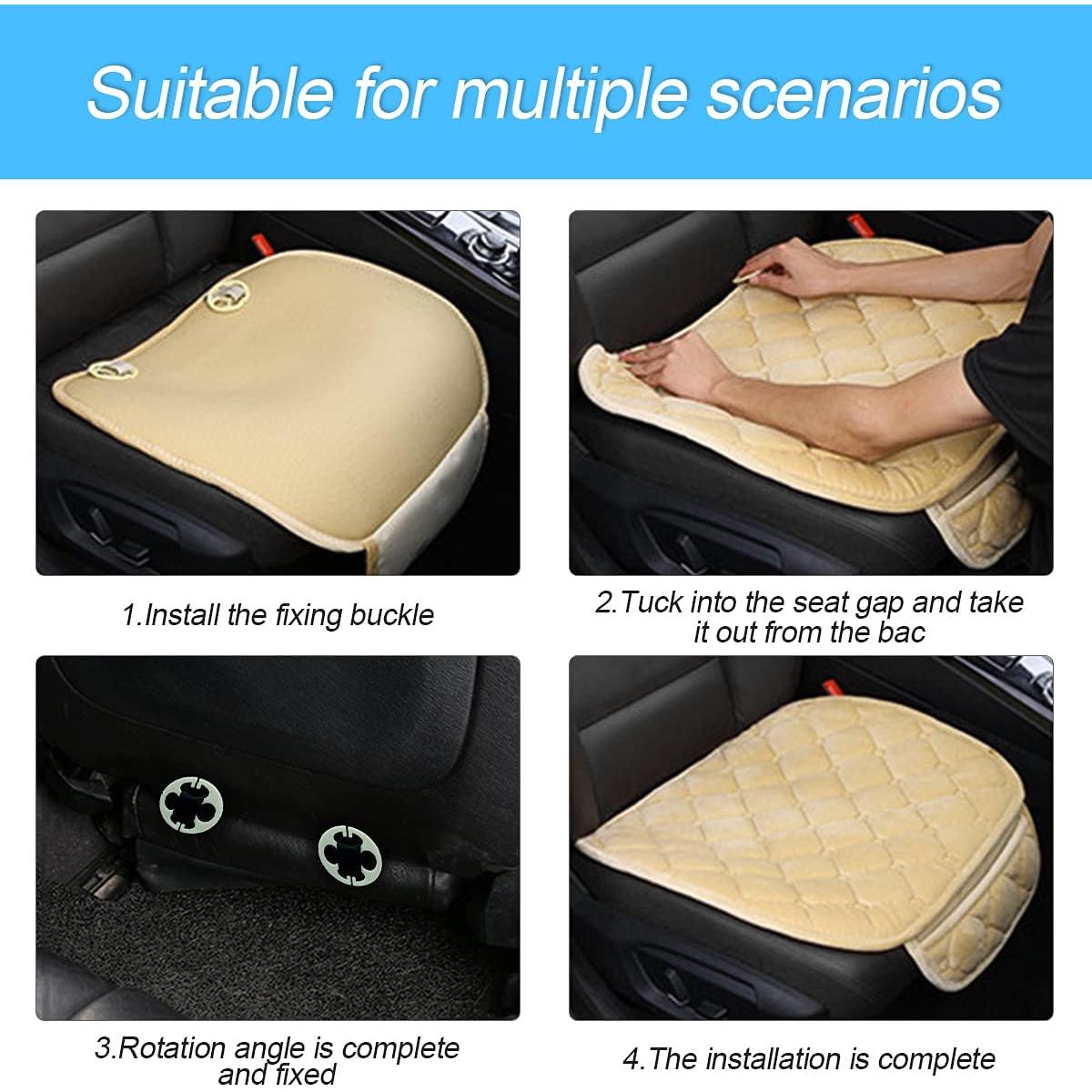 Suitable for multiple scenarios

1.Install the fixing buckle

2.Tuck into the seat gap and take it out from the bac

3.Rotation angle is complete and fixed

4.The installation is complete