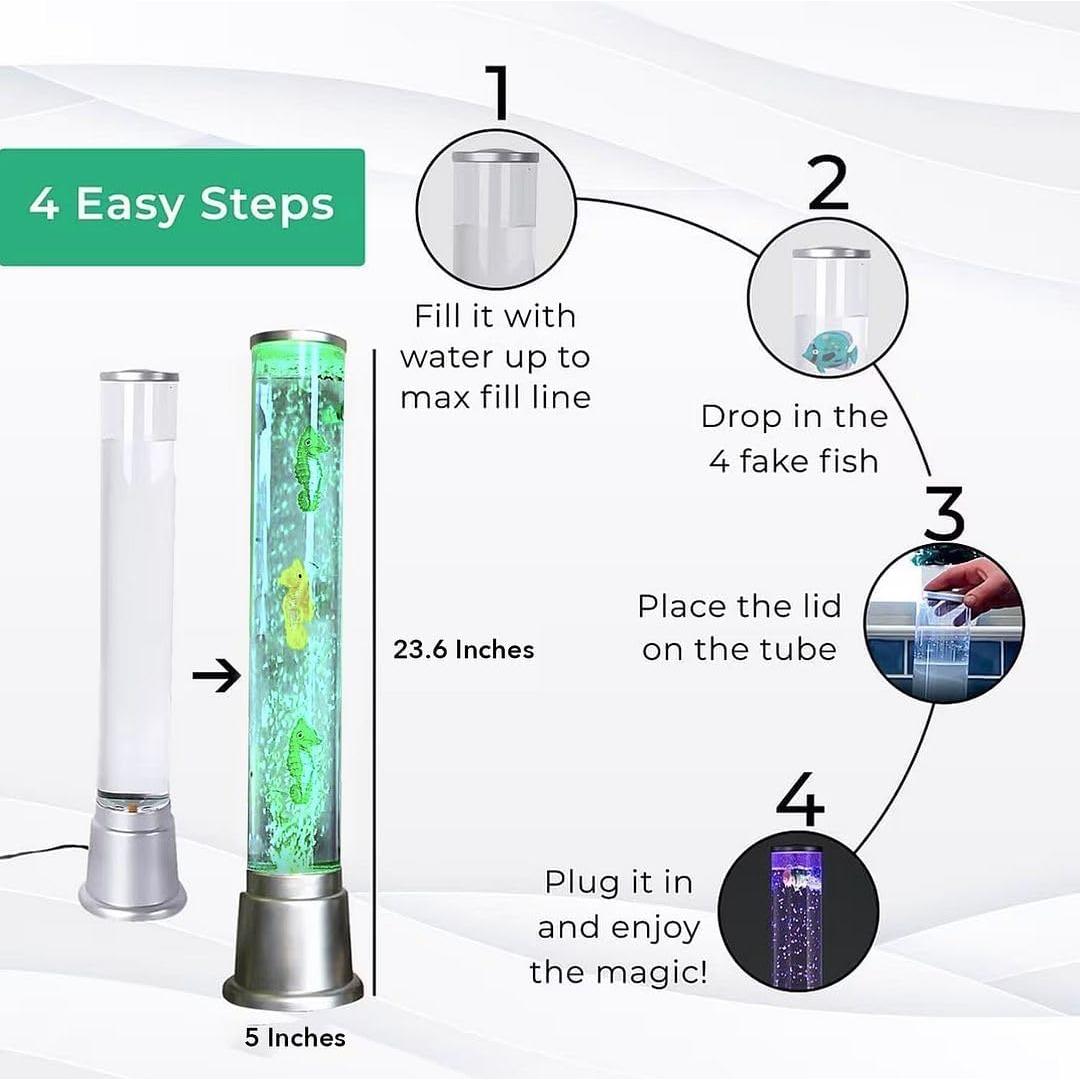 4 Easy Steps

1
Fill it with water up to max fill line

2
Drop in the 4 fake fish

3
Place the lid on the tube

4
Plug it in and enjoy the magic!

23.6 Inches

5 Inches