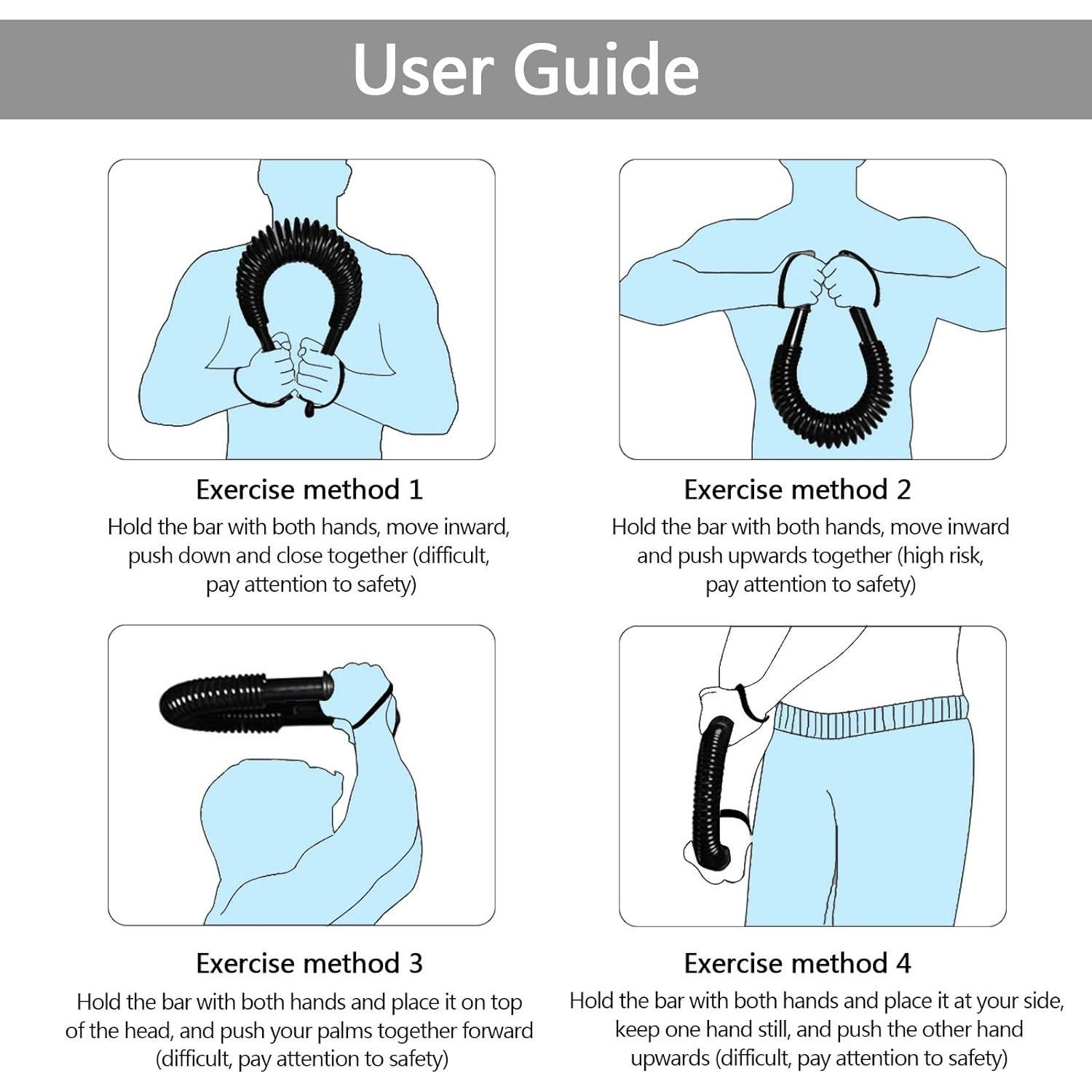 User Guide

Exercise method 1
Hold the bar with both hands, move inward, push down and close together (difficult, pay attention to safety)

Exercise method 2
Hold the bar with both hands, move inward and push upwards together (high risk, pay attention to safety)

Exercise method 3
Hold the bar with both hands and place it on top of the head, and push your palms together forward (difficult, pay attention to safety)

Exercise method 4
Hold the bar with both hands and place it at your side, keep one hand still, and push the other hand upwards (difficult, pay attention to safety)