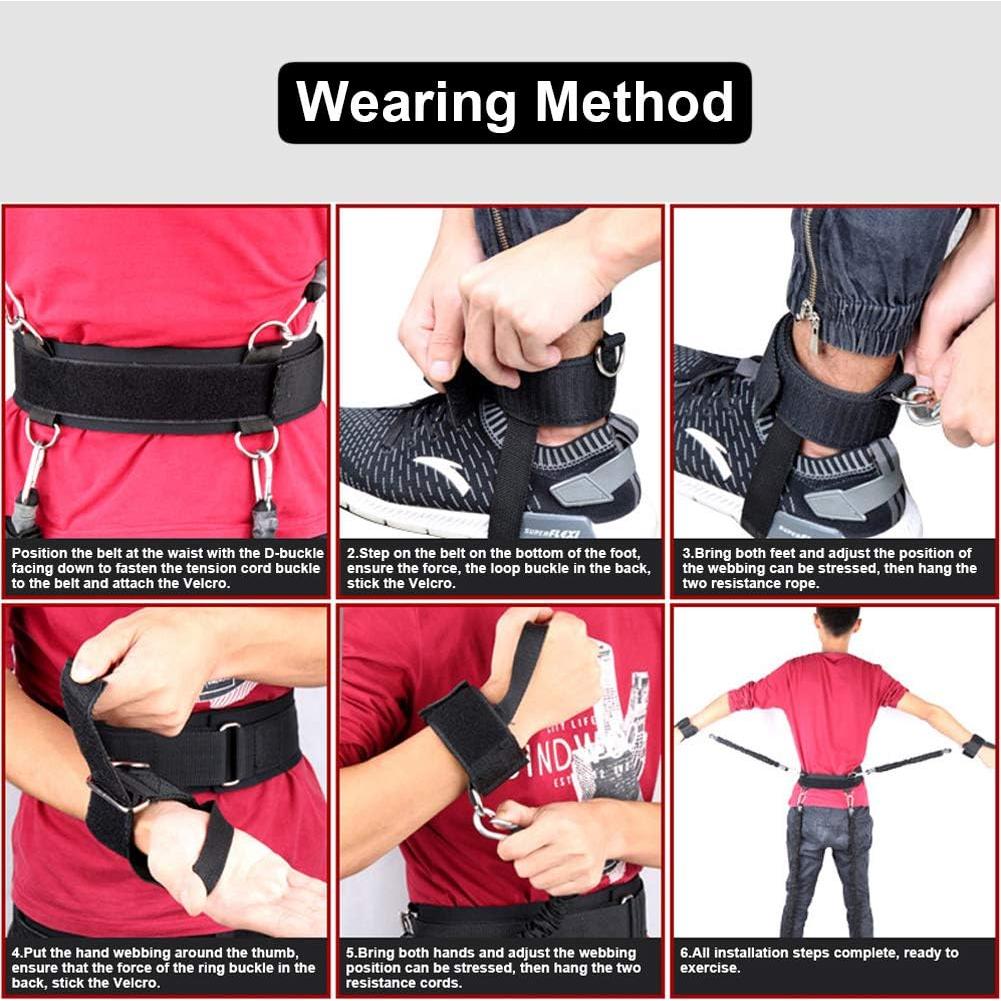 Wearing Method

Position the belt at the waist with the D-buckle facing down to fasten the tension cord buckle to the belt and attach the Velcro.

SUPERFLEXI

2.Step on the belt on the bottom of the foot, ensure the force, the loop buckle in the back, stick the Velcro.

3.Bring both feet and adjust the position of the webbing can be stressed, then hang the two resistance rope.

4.Put the hand webbing around the thumb, ensure that the force of the ring buckle in the back, stick the Velcro.

5.Bring both hands and adjust the webbing position can be stressed, then hang the two resistance cords.

6.All installation steps complete, ready to exercise.