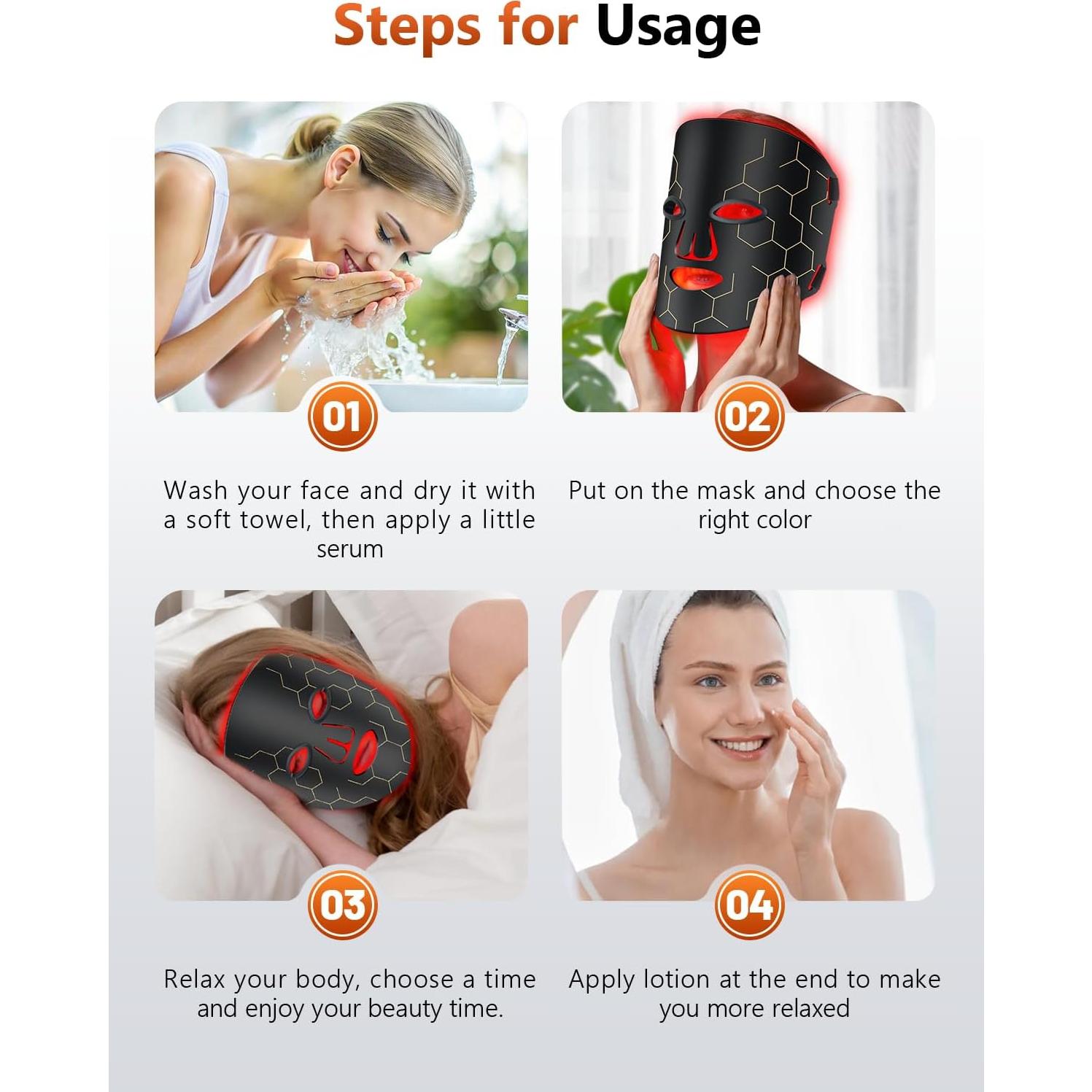 Steps for Usage

01

Wash your face and dry it with a soft towel, then apply a little serum

02

Put on the mask and choose the right color

03

Relax your body, choose a time and enjoy your beauty time.

04

Apply lotion at the end to make you more relaxed