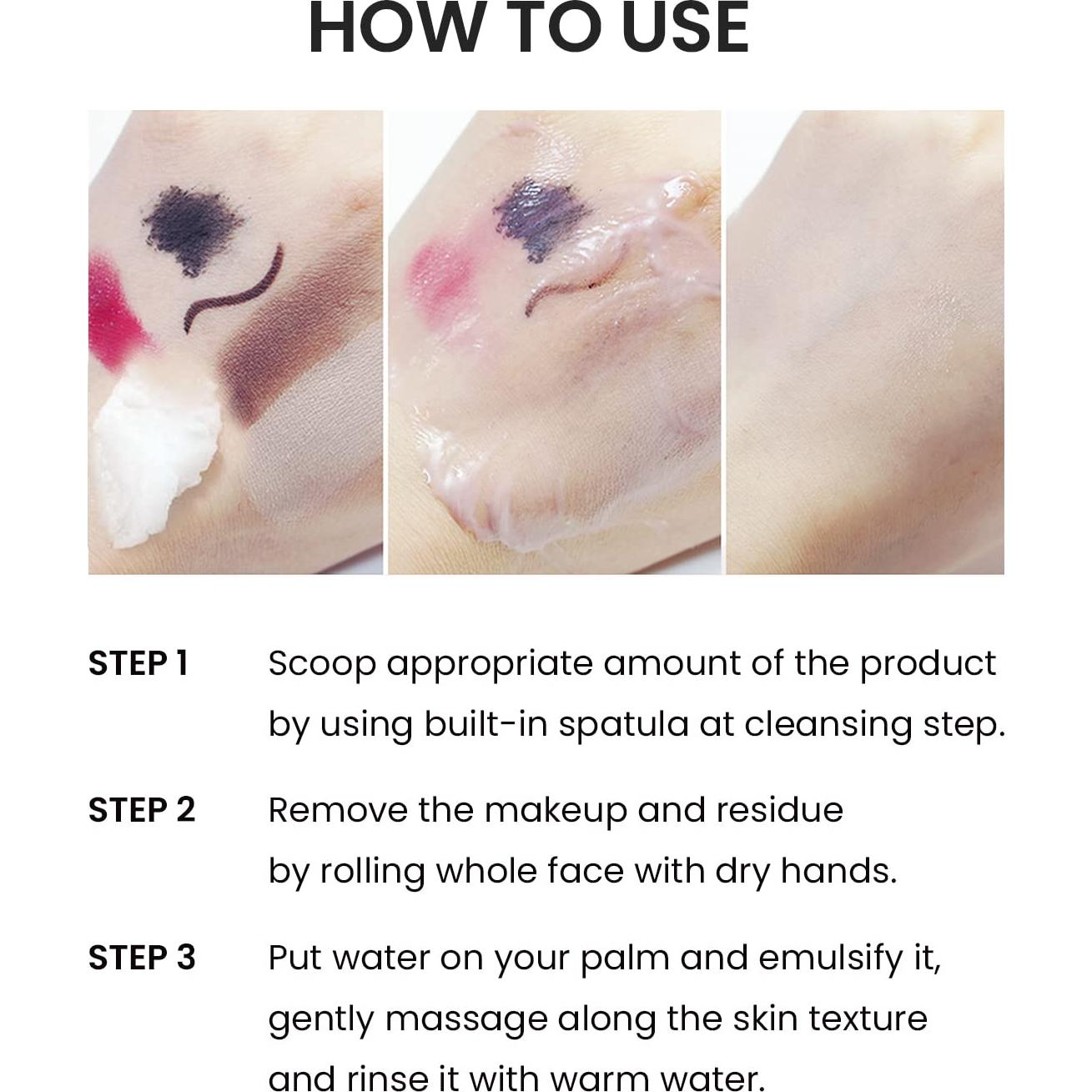 HOW TO USE

STEP 1 Scoop appropriate amount of the product by using built-in spatula at cleansing step.

STEP 2 Remove the makeup and residue by rolling whole face with dry hands.

STEP 3 Put water on your palm and emulsify it, gently massage along the skin texture and rinse it with warm water.