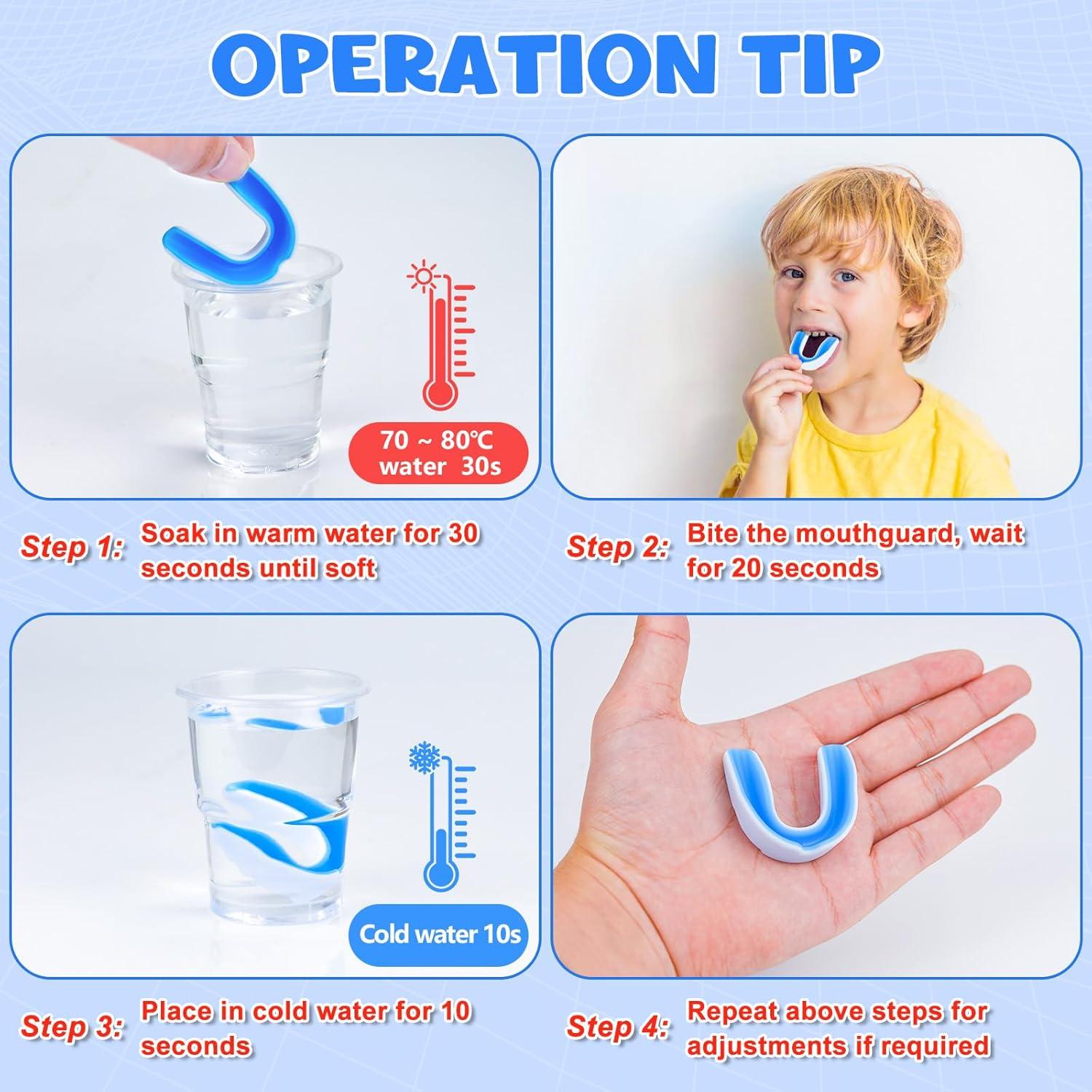 OPERATION TIP

70 ~ 80℃ water 30s

Step 1: Soak in warm water for 30 seconds until soft

Step 2: Bite the mouthguard, wait for 20 seconds

Cold water 10s

Step 3: Place in cold water for 10 seconds

Step 4: Repeat above steps for adjustments if required