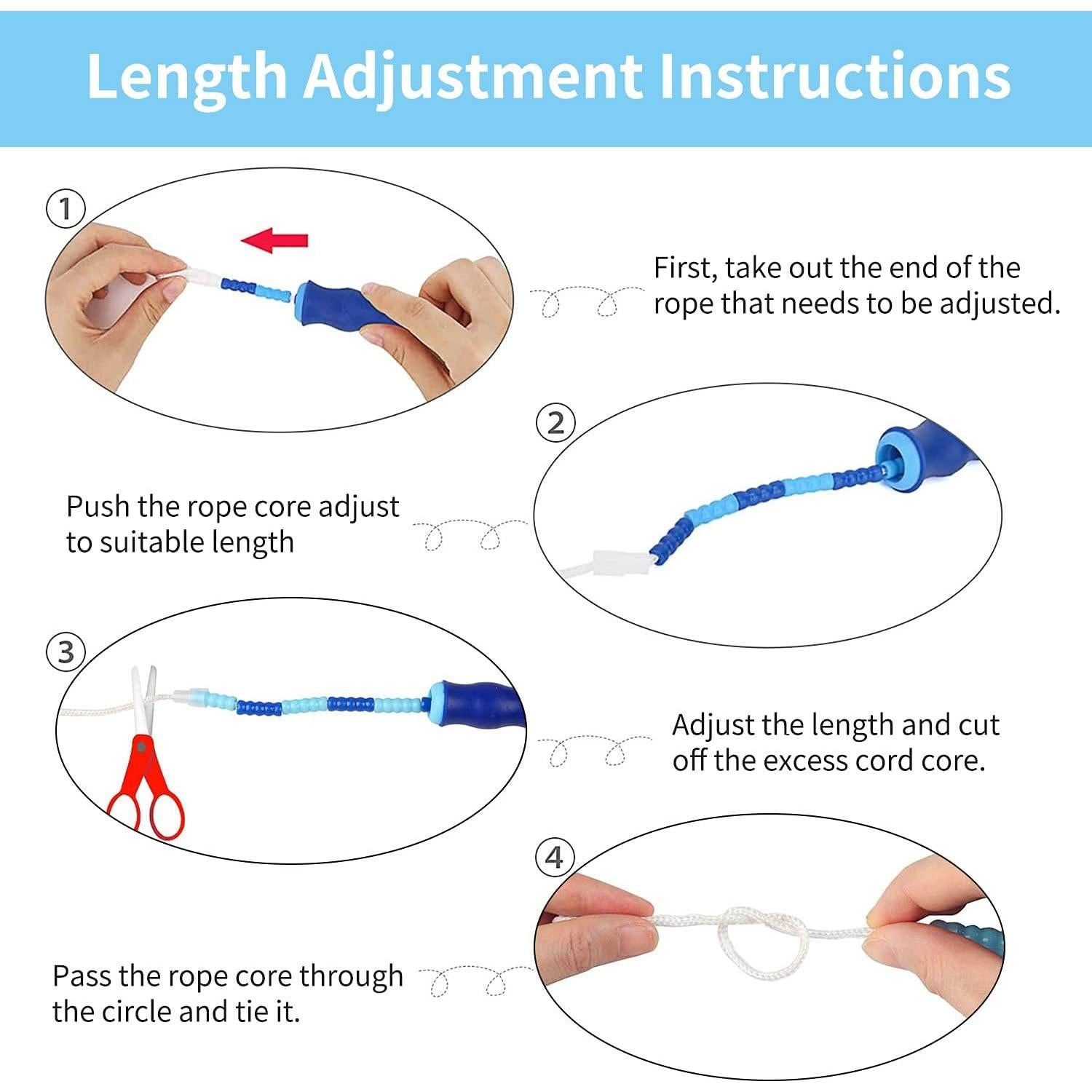 Length Adjustment Instructions

①

First, take out the end of the rope that needs to be adjusted.

②

Push the rope core adjust to suitable length

③

Adjust the length and cut off the excess cord core.

④

Pass the rope core through the circle and tie it.