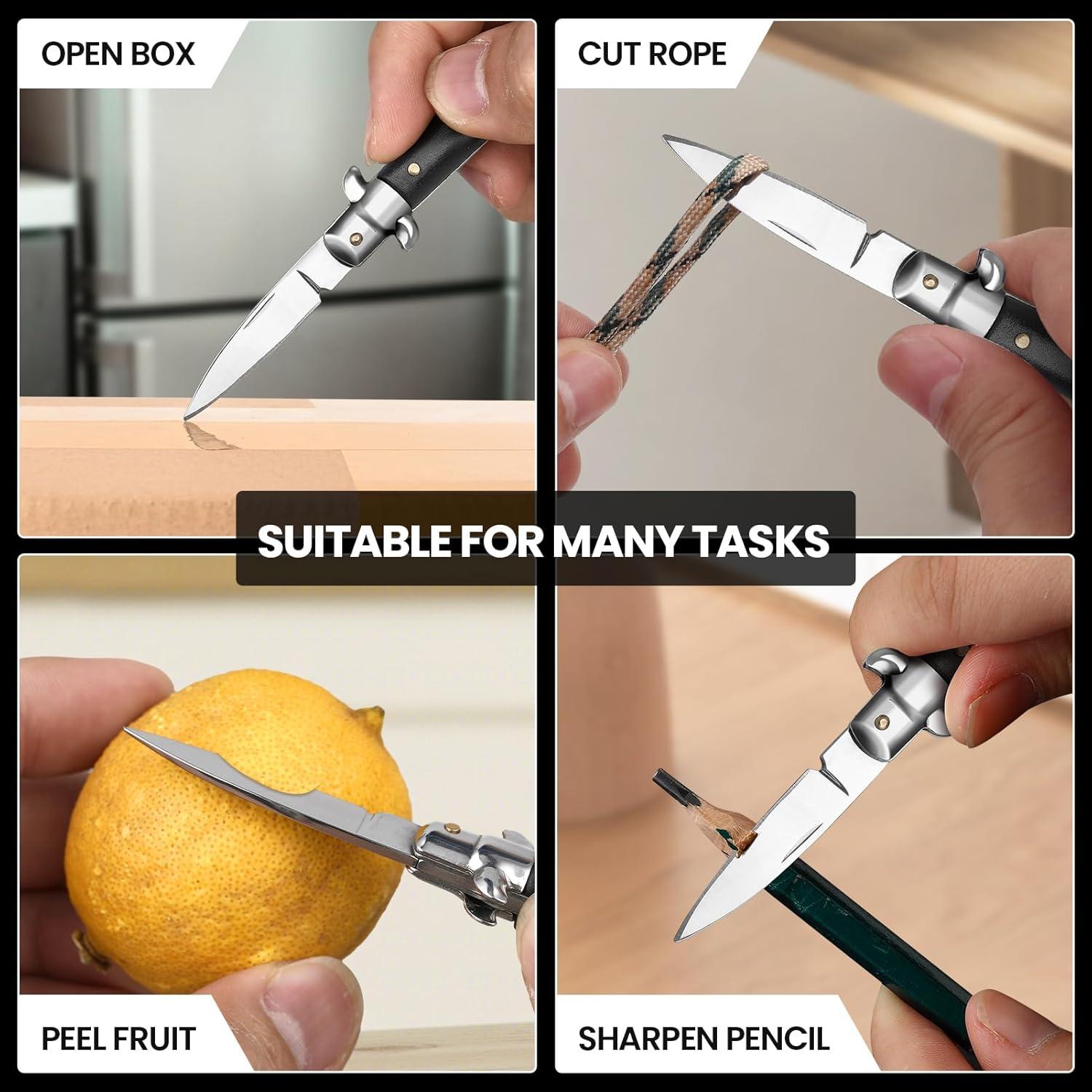 OPEN BOX

CUT ROPE

SUITABLE FOR MANY TASKS

PEEL FRUIT

SHARPEN PENCIL