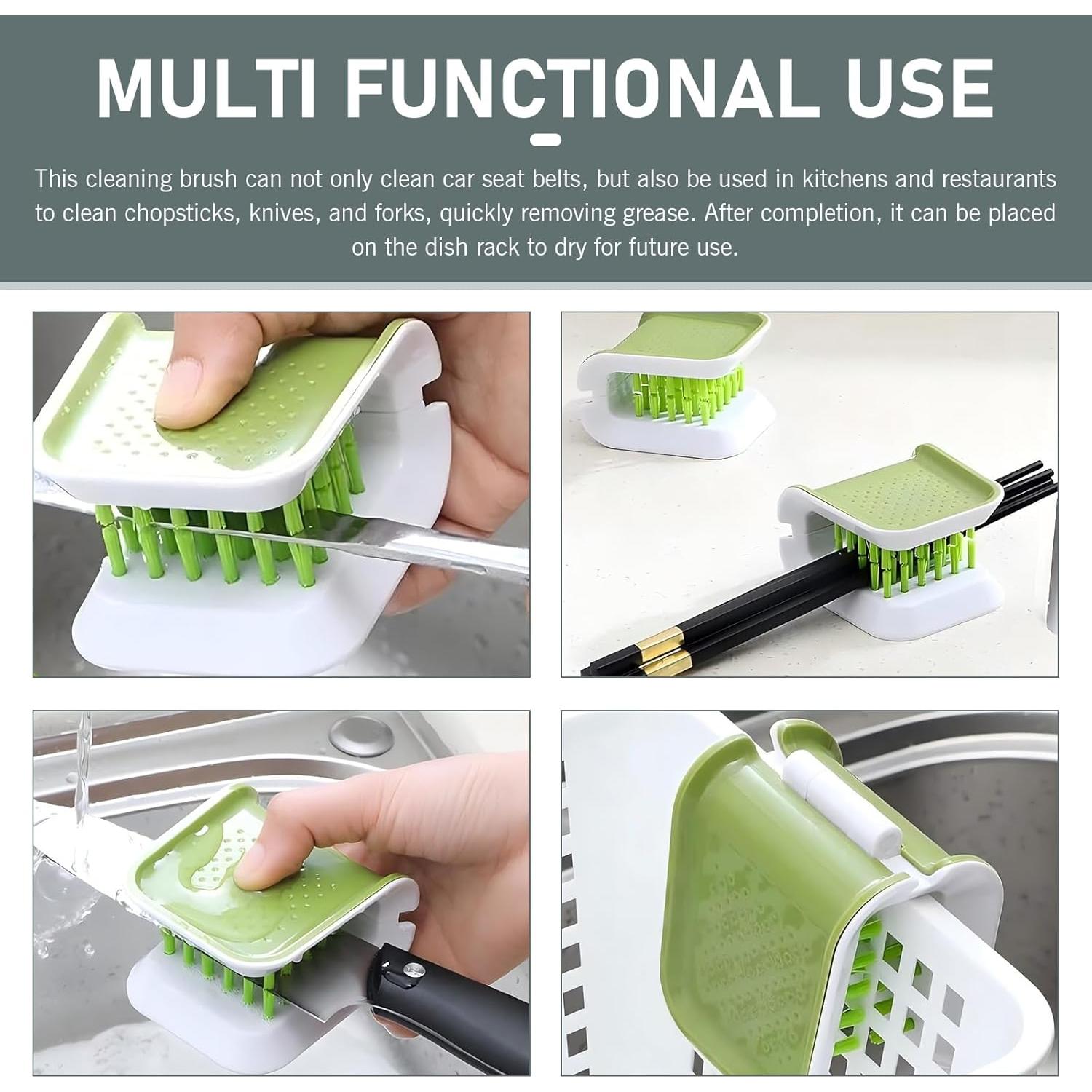 MULTI FUNCTIONAL USE

This cleaning brush can not only clean car seat belts, but also be used in kitchens and restaurants to clean chopsticks, knives, and forks, quickly removing grease. After completion, it can be placed on the dish rack to dry for future use.