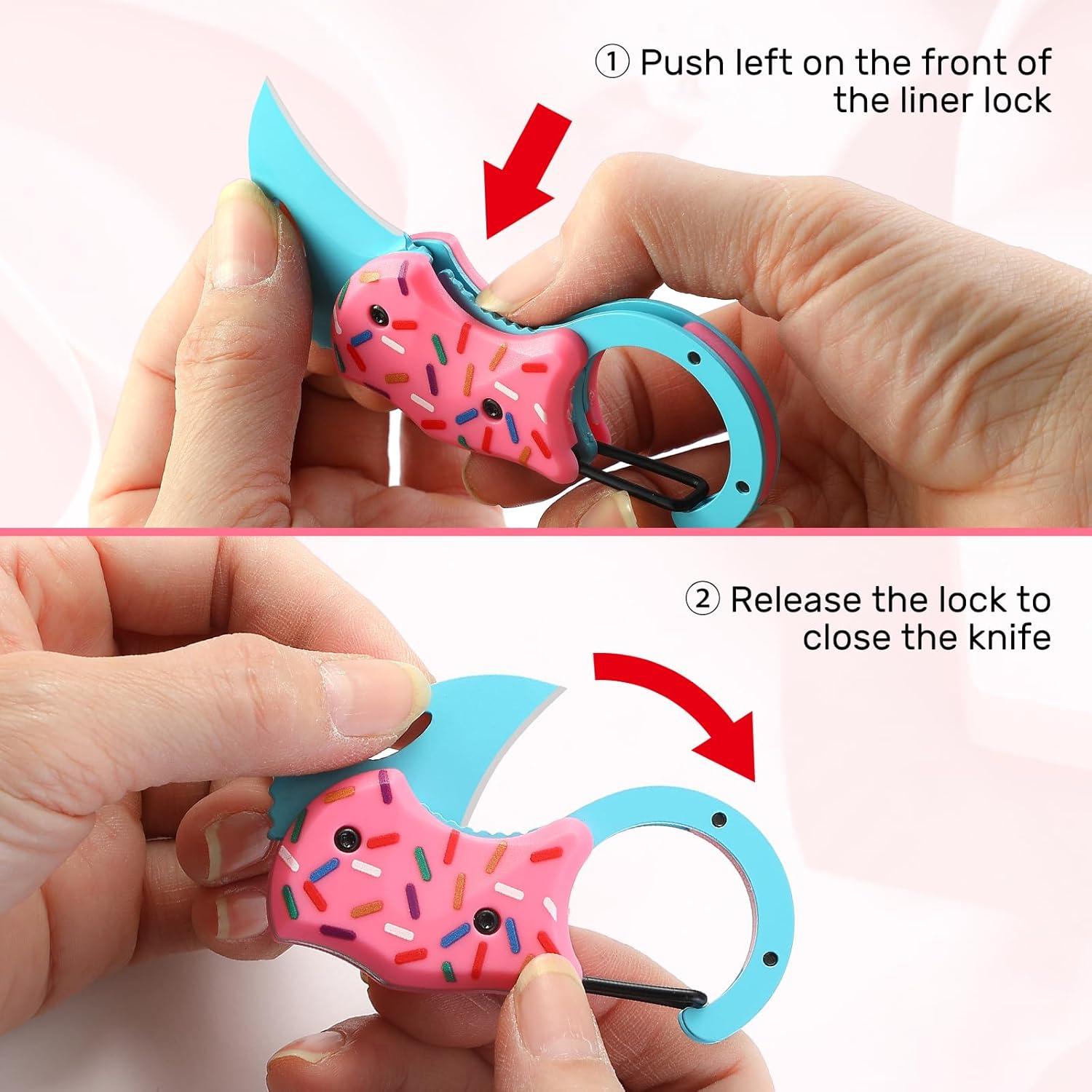 ① Push left on the front of the liner lock

② Release the lock to close the knife