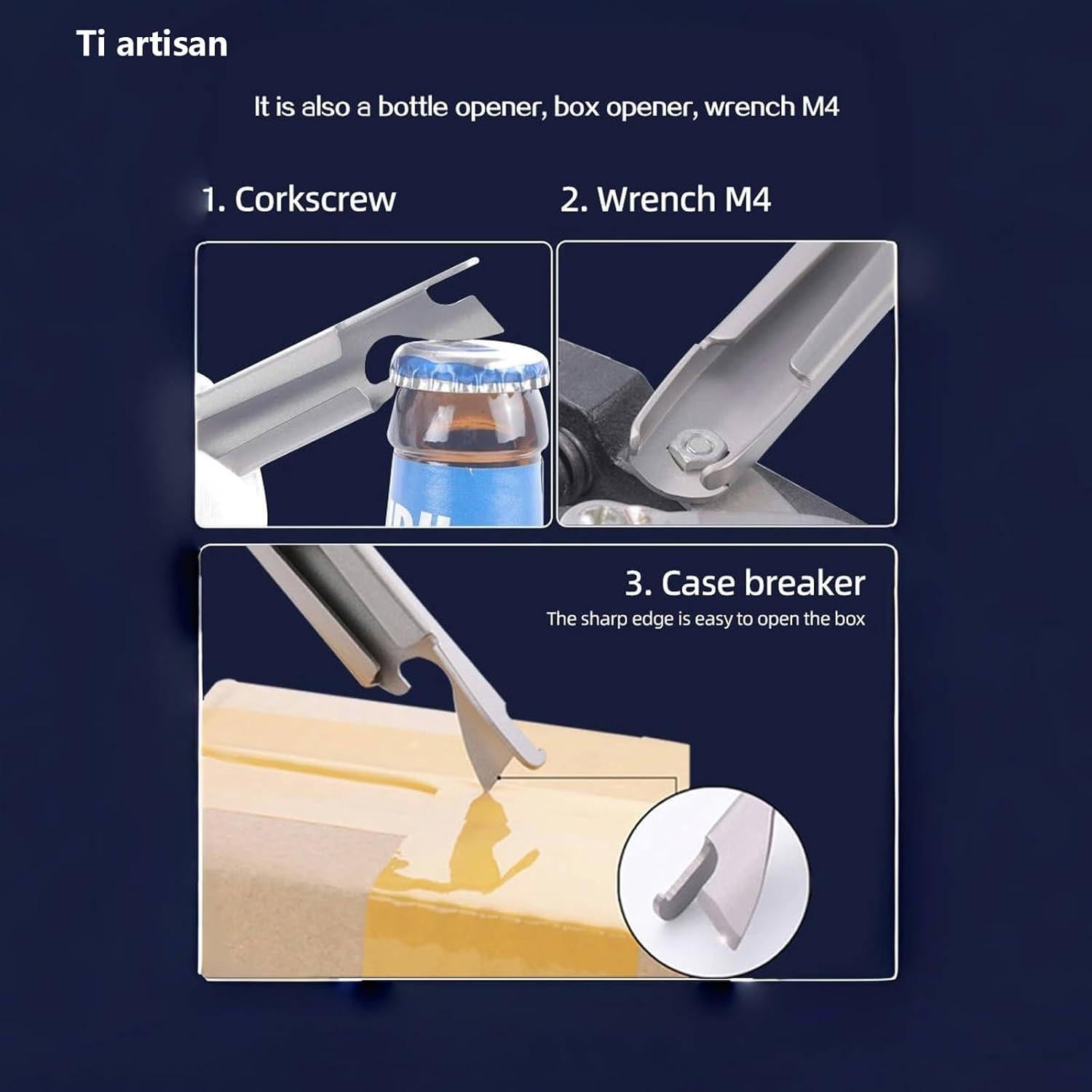 Ti artisan

It is also a bottle opener, box opener, wrench M4

1. Corkscrew

2. Wrench M4

3. Case breaker

The sharp edge is easy to open the box