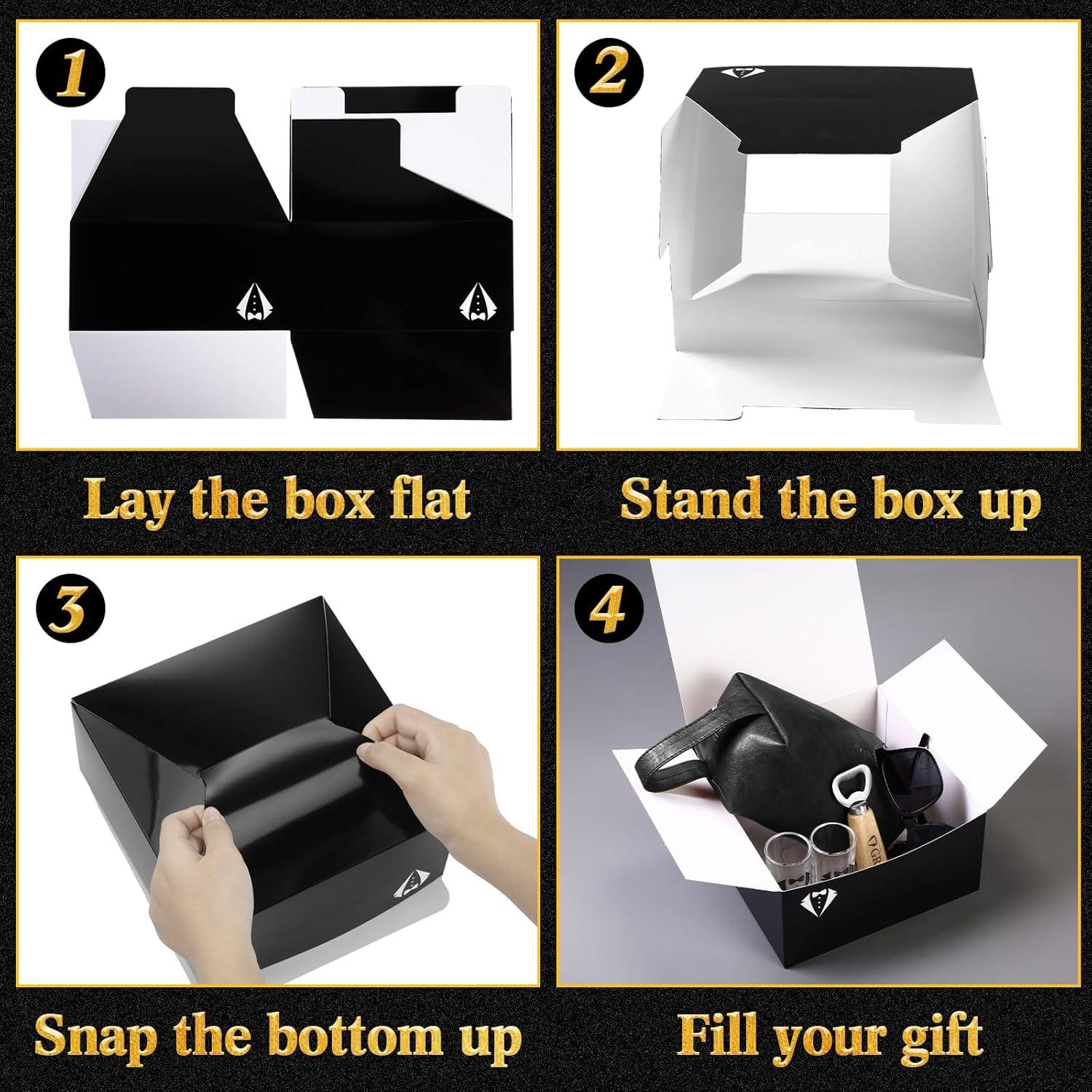 1

Lay the box flat

2

Stand the box up

3

Snap the bottom up

4

GR

Fill your gift